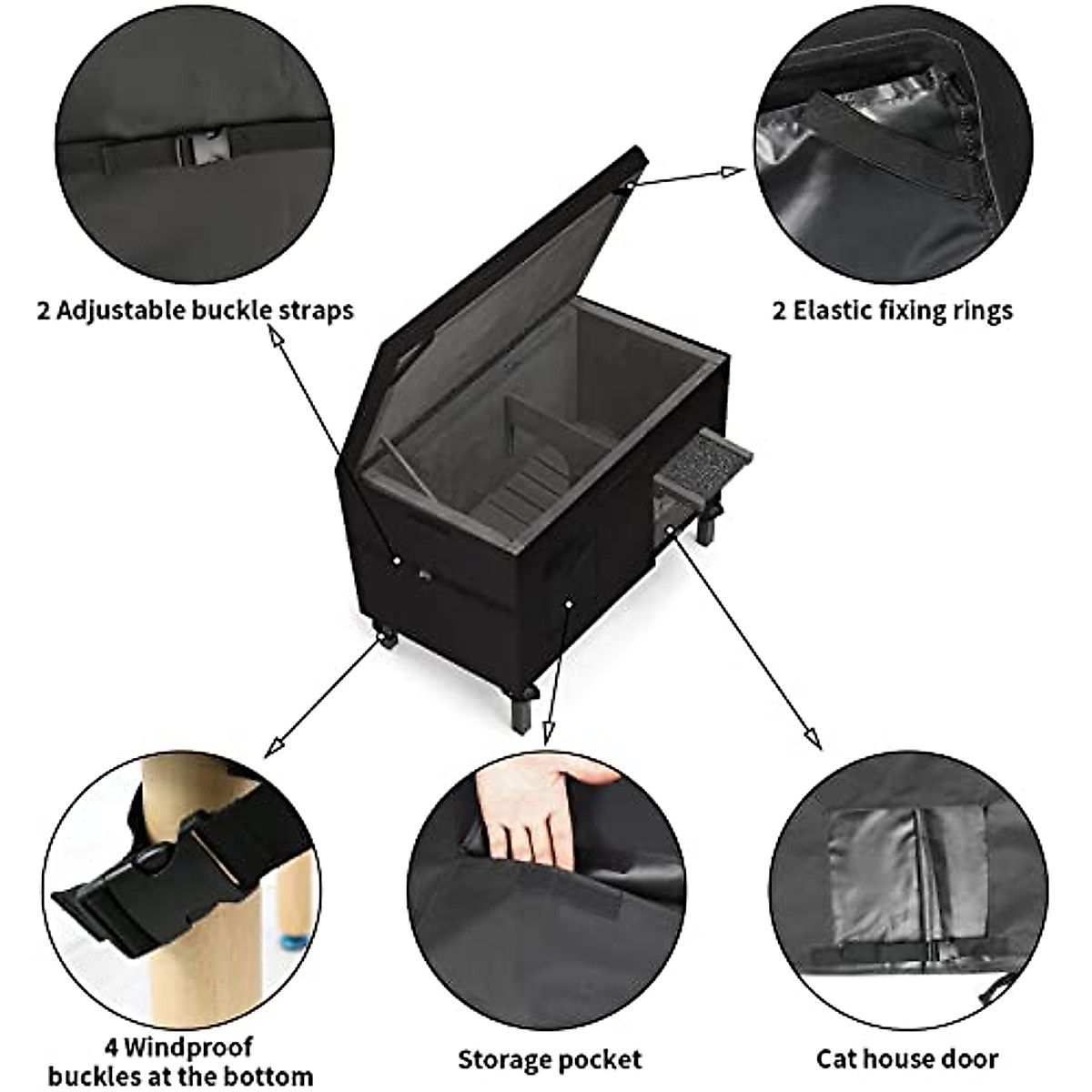 2 Adjustable buckle straps

2 Elastic fixing rings

4 Windproof buckles at the bottom

Storage pocket

Cat house door