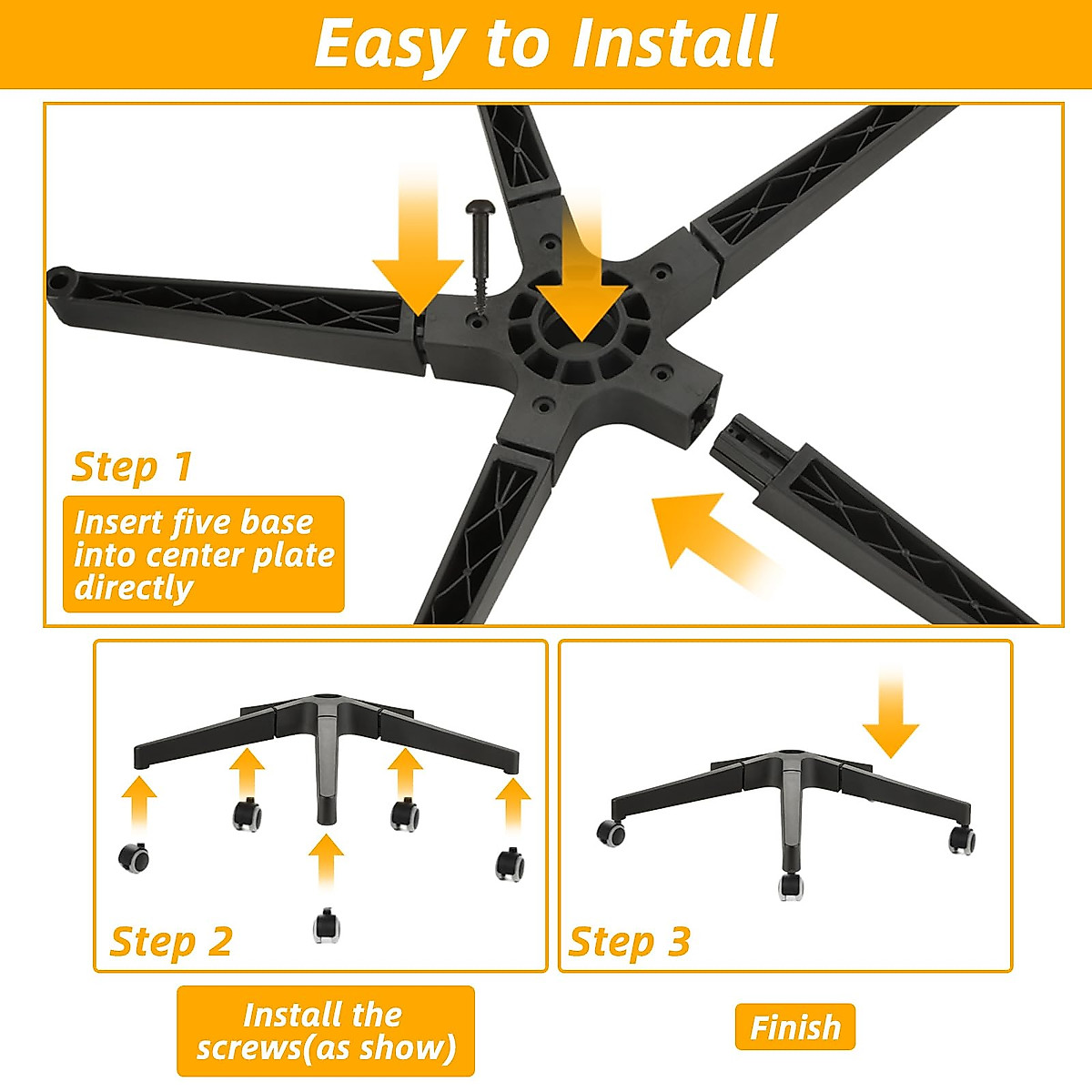 Easy to Install

Step 1

Insert five base into center plate directly

Step 2

Install the screws(as show)

Step 3

Finish