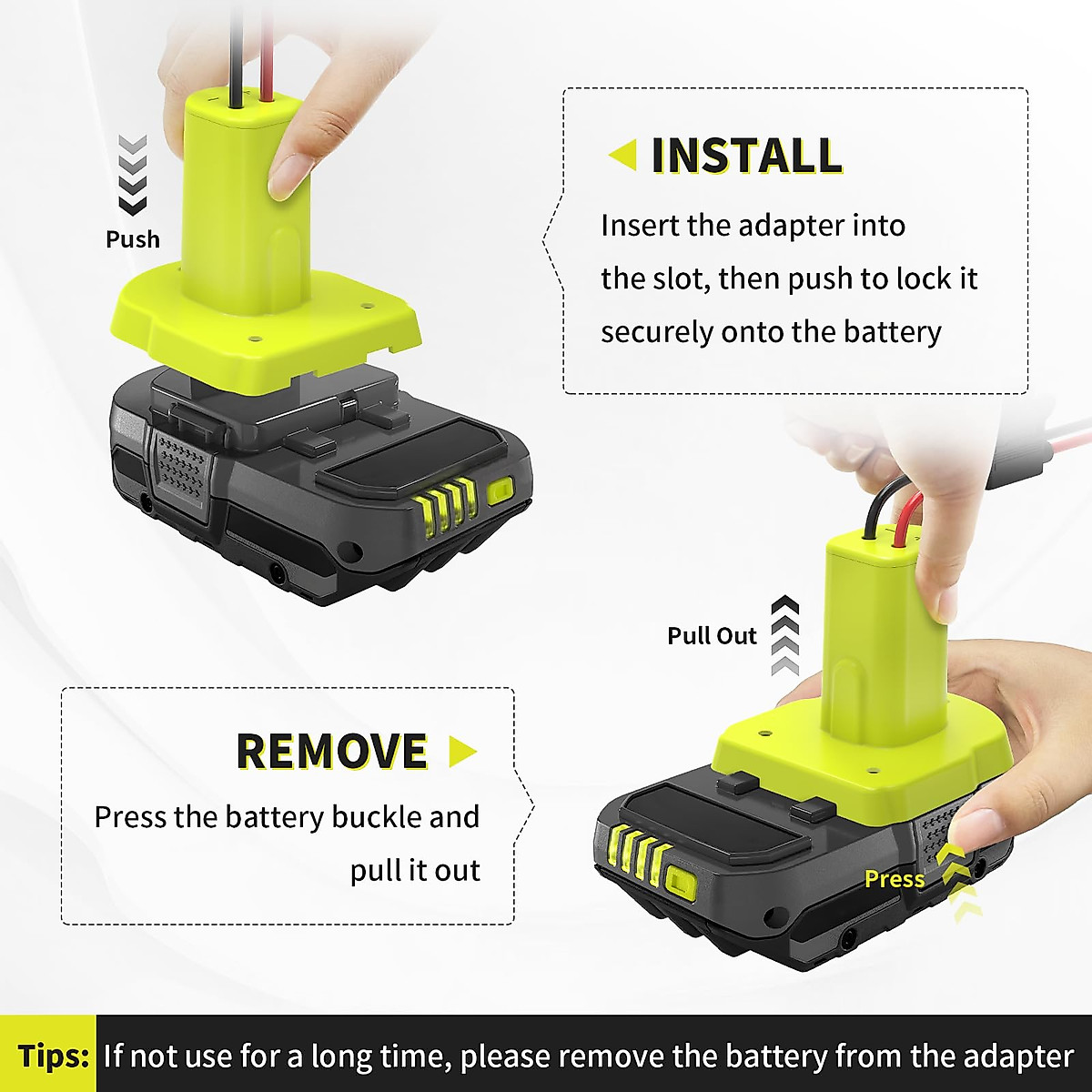 Push

INSTALL

Insert the adapter into the slot, then push to lock it securely onto the battery

Pull Out

REMOVE

Press the battery buckle and pull it out

Press

Tips: If not use for a long time, please remove the battery from the adapter