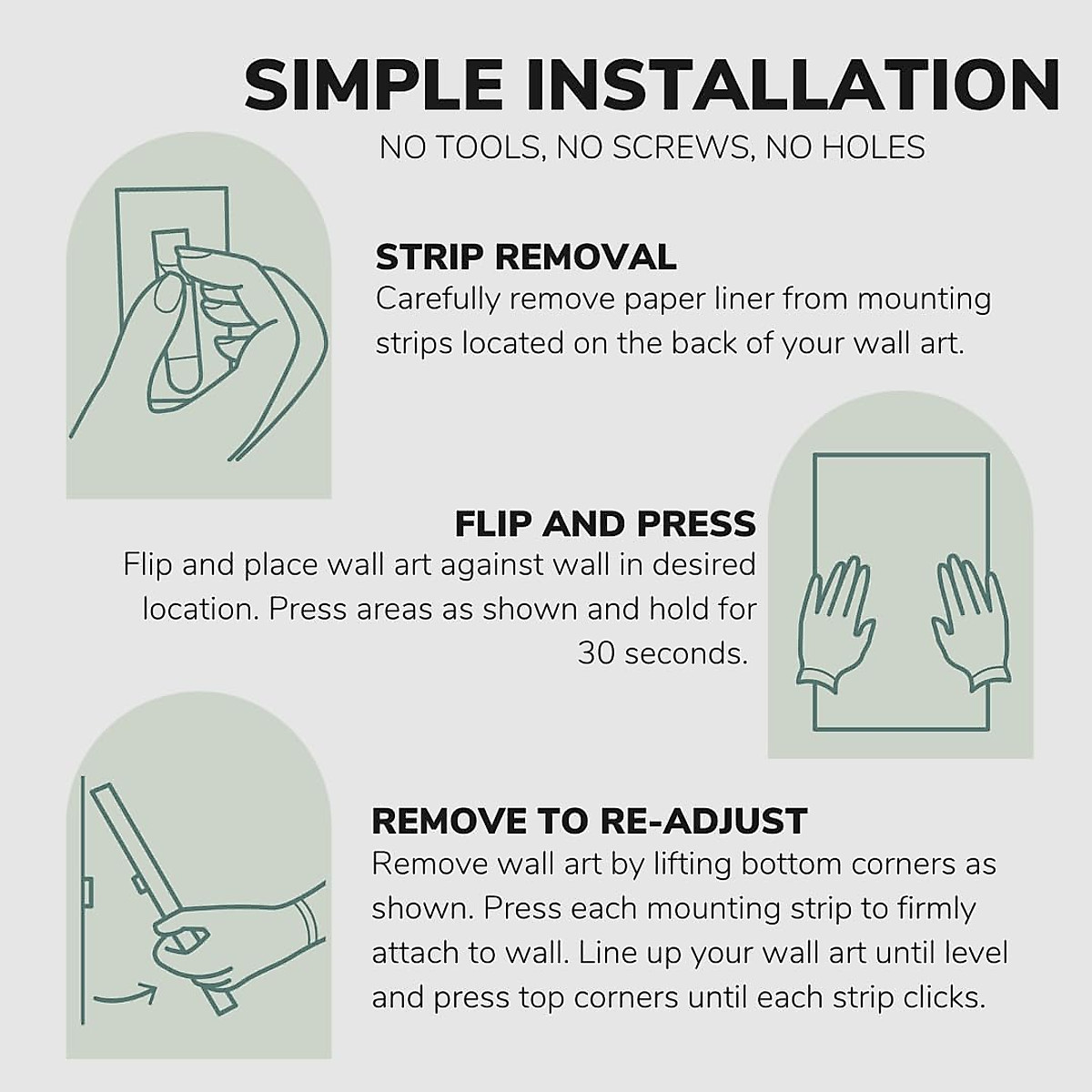 SIMPLE INSTALLATION
NO TOOLS, NO SCREWS, NO HOLES

STRIP REMOVAL
Carefully remove paper liner from mounting strips located on the back of your wall art.

FLIP AND PRESS
Flip and place wall art against wall in desired location. Press areas as shown and hold for 30 seconds.

REMOVE TO RE-ADJUST
Remove wall art by lifting bottom corners as shown. Press each mounting strip to firmly attach to wall. Line up your wall art until level and press top corners until each strip clicks.