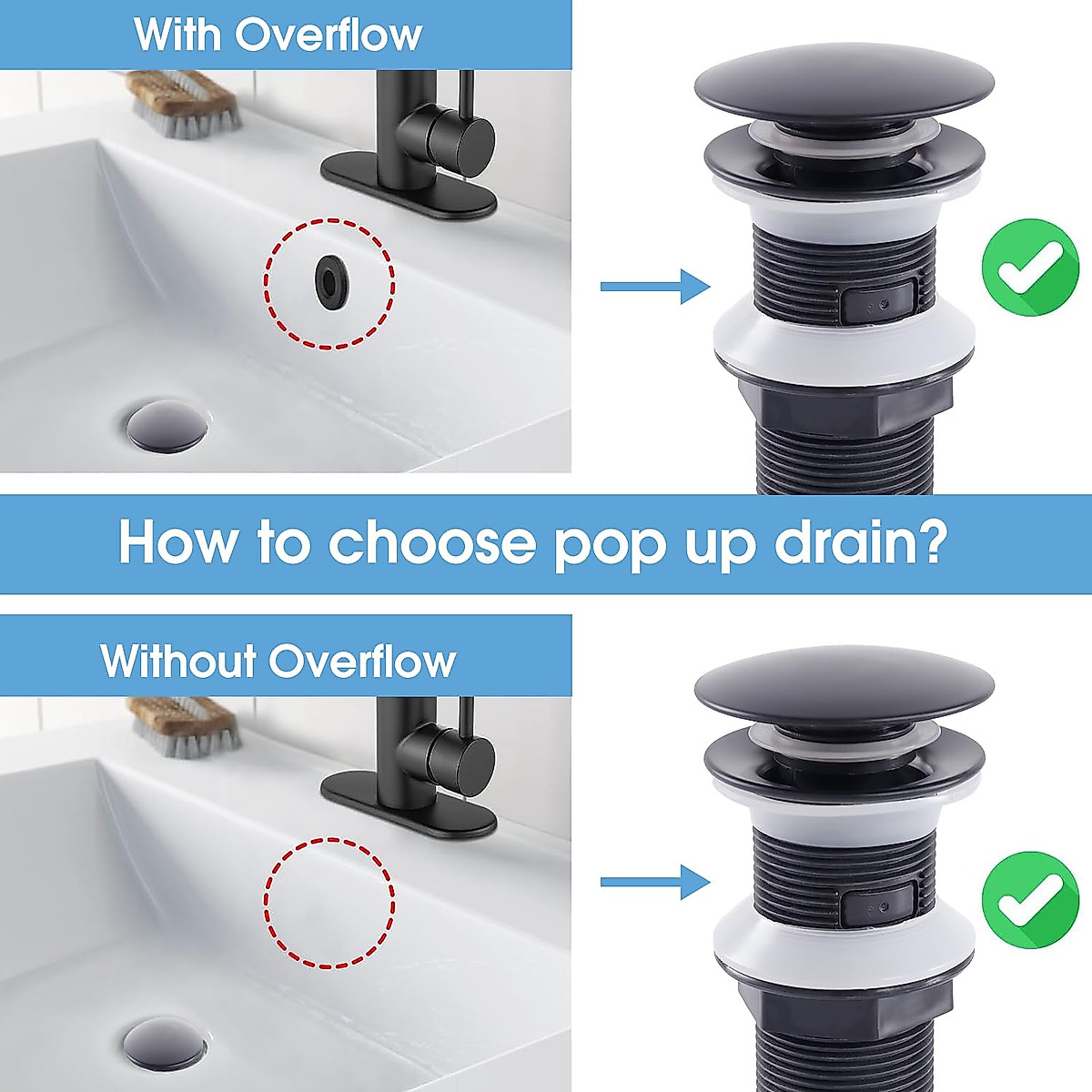 With Overflow

How to choose pop up drain?

Without Overflow