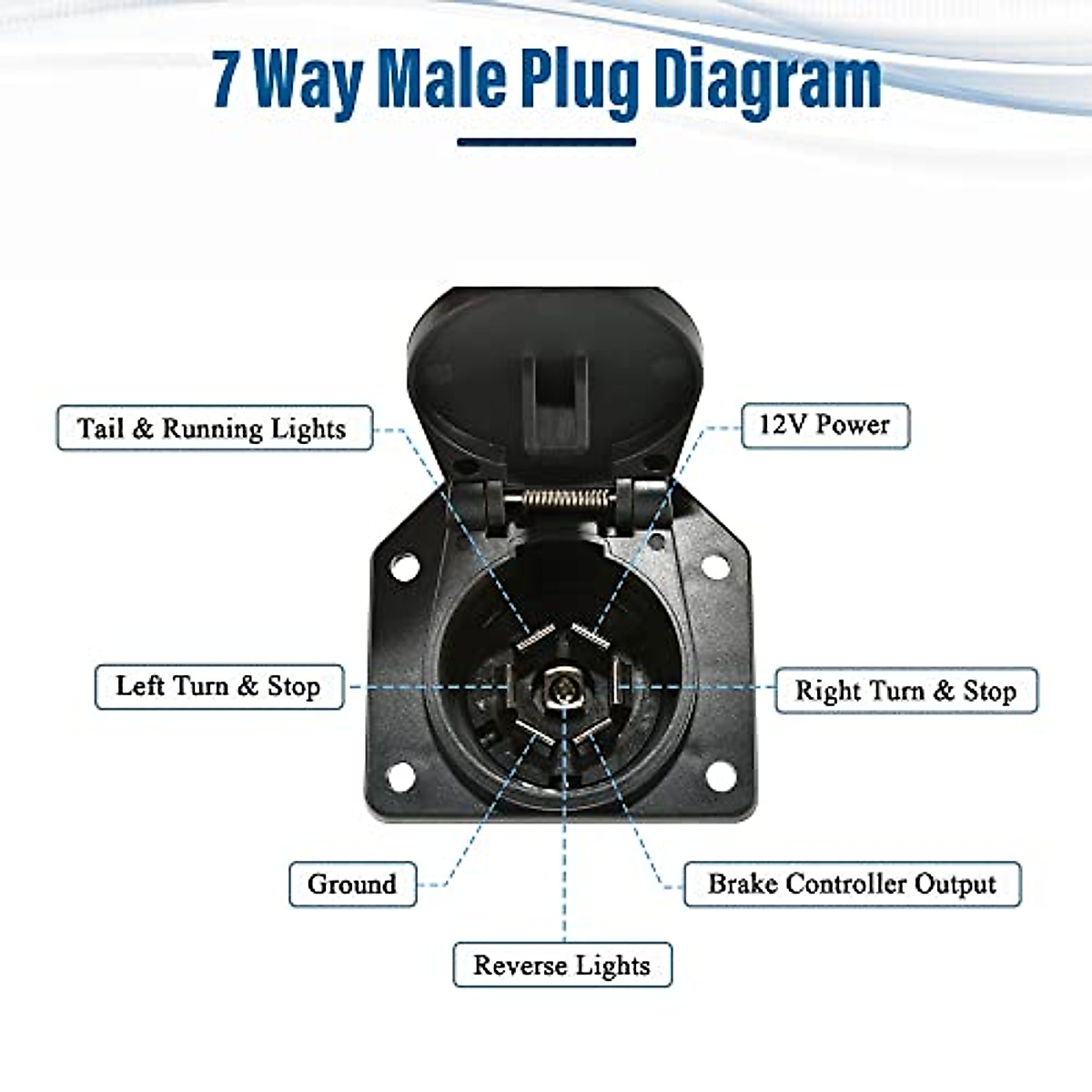 7 Way Male Plug Diagram

Tail & Running Lights

12V Power

Left Turn & Stop

Right Turn & Stop

Ground

Brake Controller Output

Reverse Lights