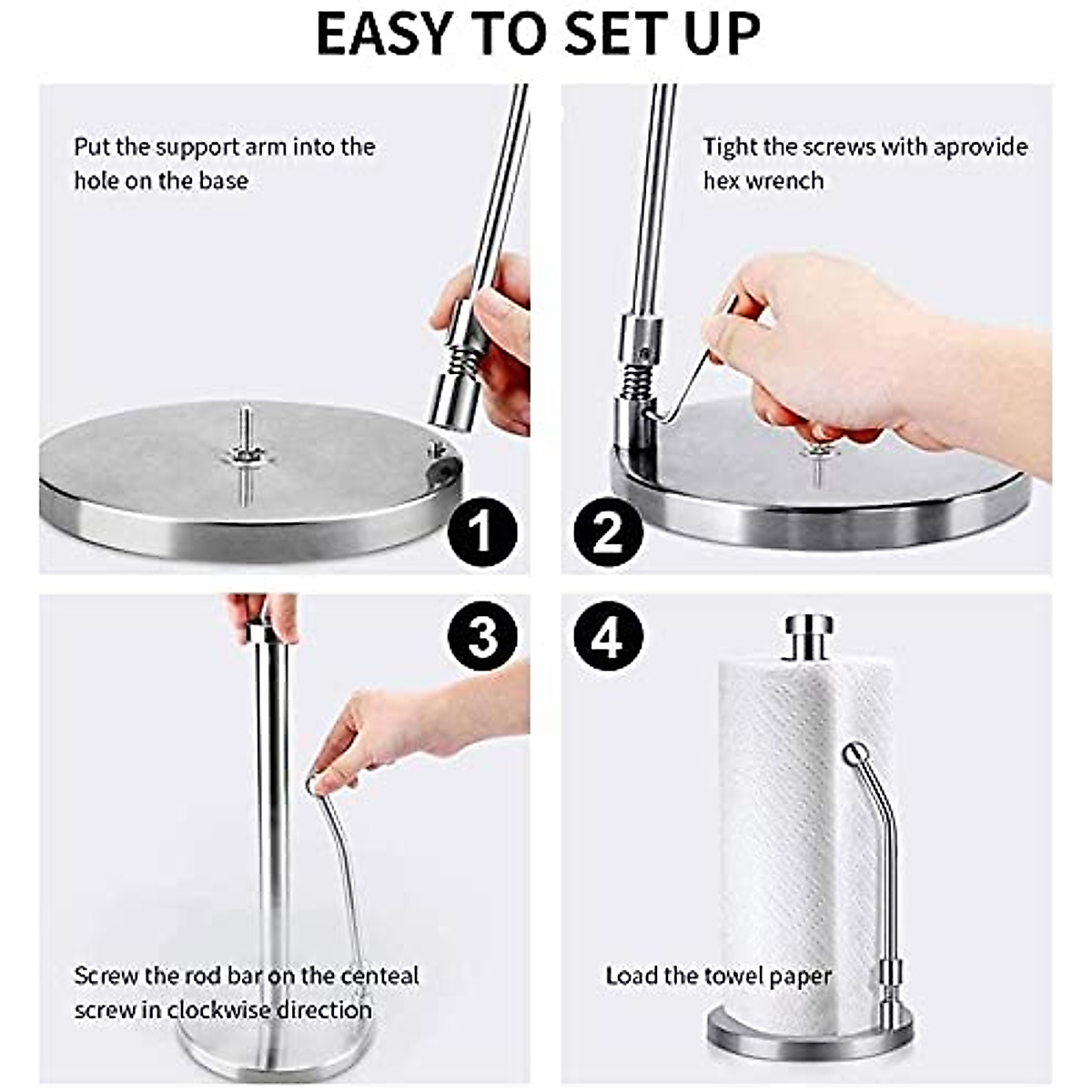 EASY TO SET UP

Put the support arm into the hole on the base

1

Tight the screws with aprovide hex wrench

2

3

Screw the rod bar on the centeal screw in clockwise direction

4

Load the towel paper