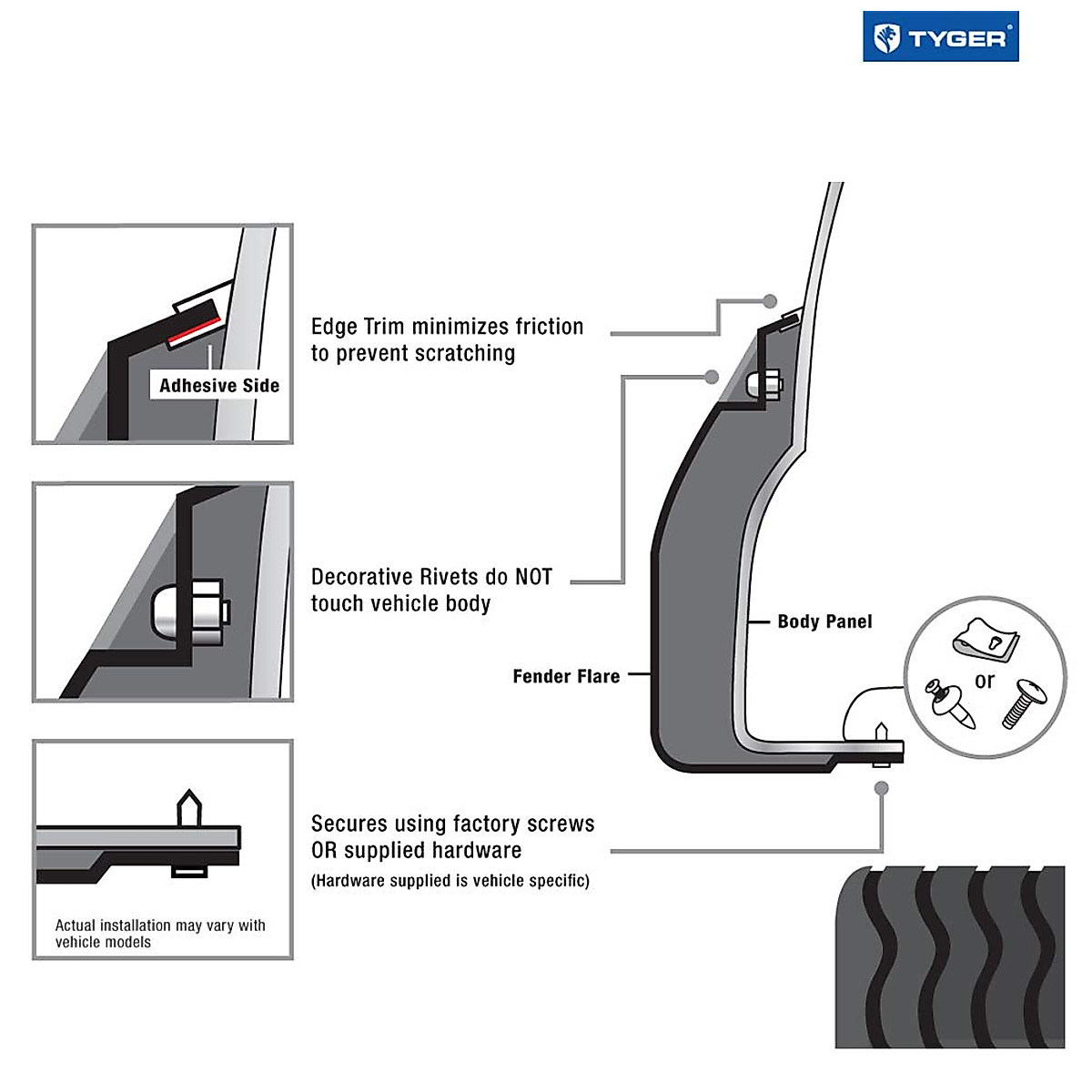 TYGER®

Adhesive Side

Edge Trim minimizes friction to prevent scratching

Decorative Rivets do NOT touch vehicle body

Body Panel

Fender Flare

or

Secures using factory screws OR supplied hardware
(Hardware supplied is vehicle specific)

Actual installation may vary with vehicle models