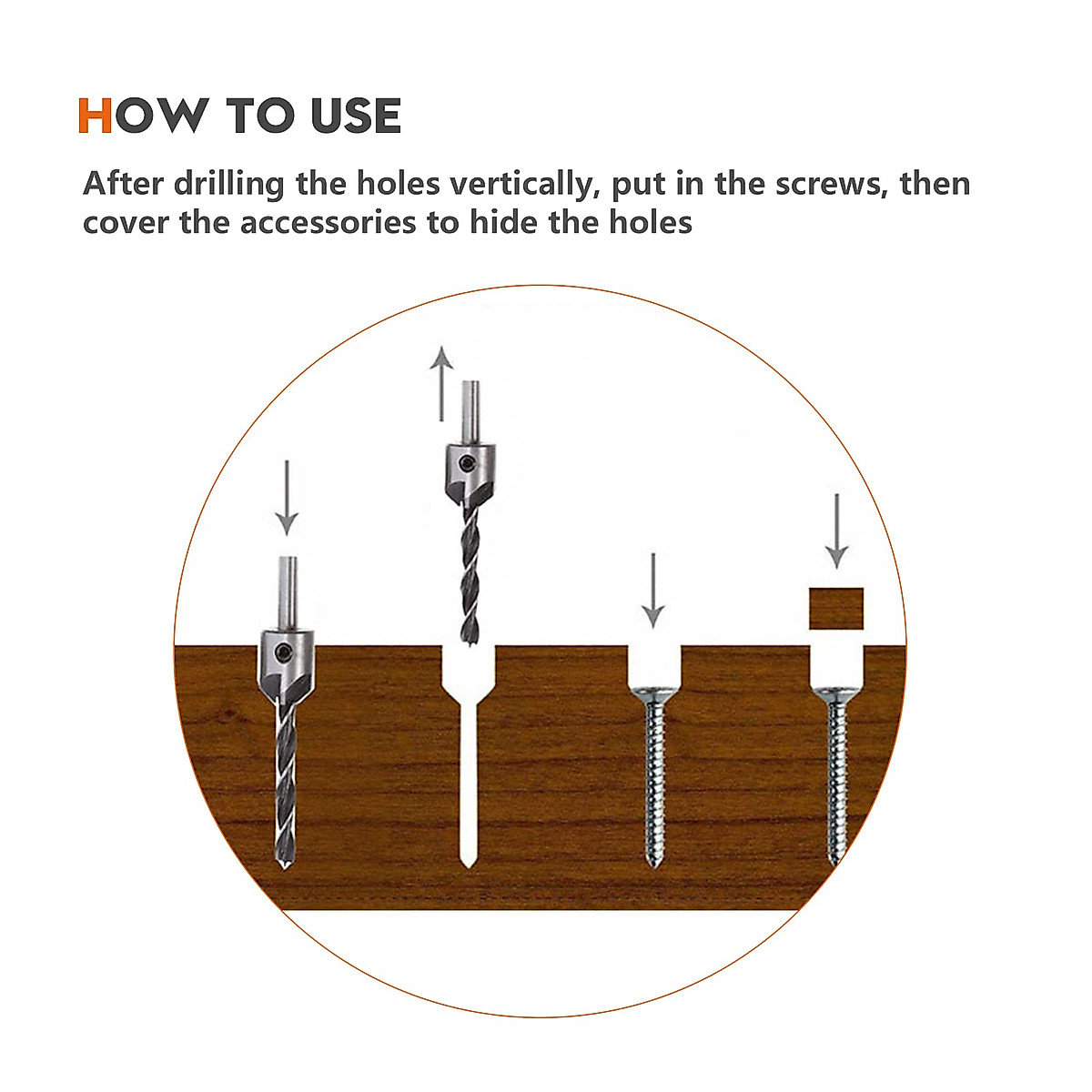 HOW TO USE

After drilling the holes vertically, put in the screws, then cover the accessories to hide the holes