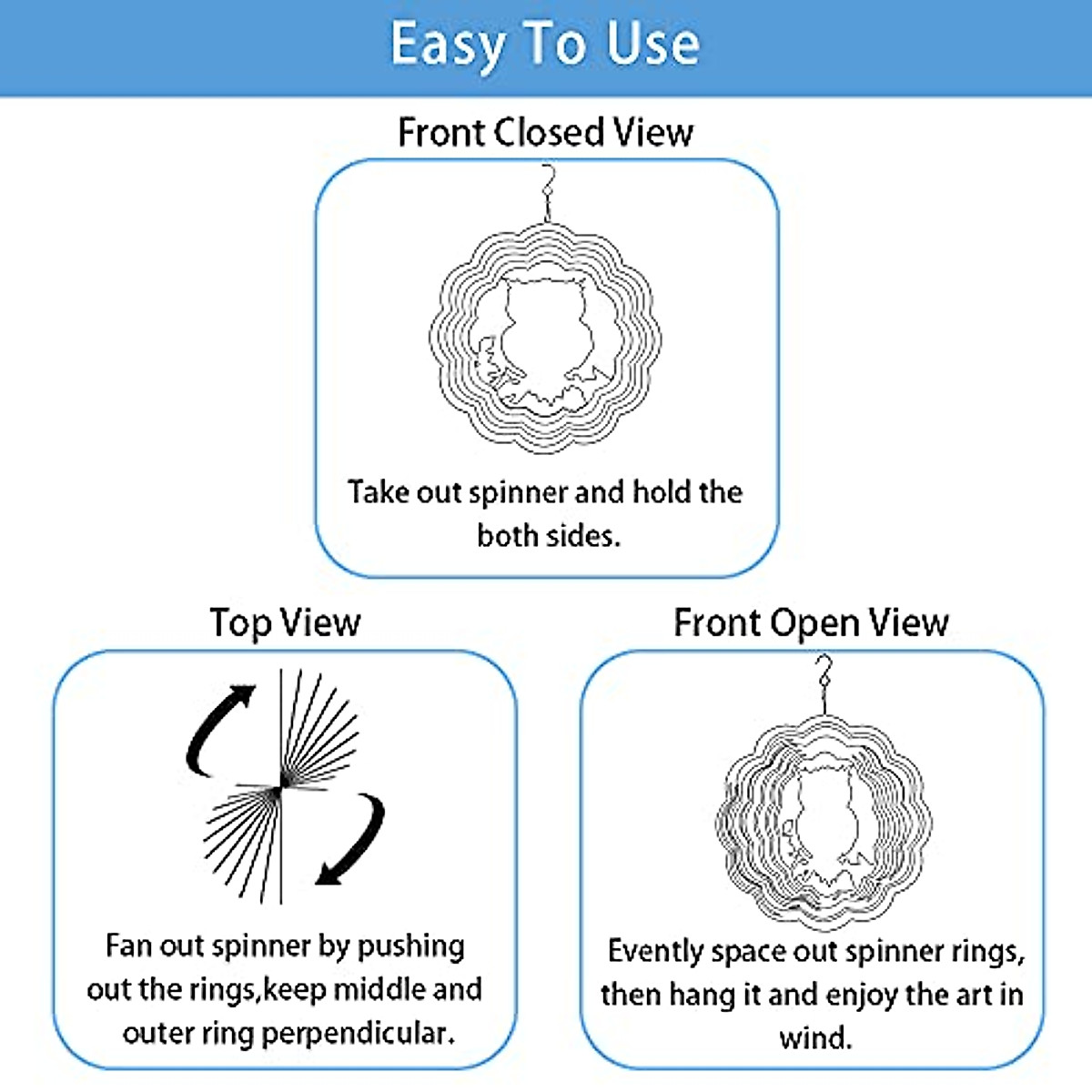 Easy To Use

Front Closed View

Take out spinner and hold the both sides.

Top View

Fan out spinner by pushing out the rings,keep middle and outer ring perpendicular.

Front Open View

Evently space out spinner rings, then hang it and enjoy the art in wind.