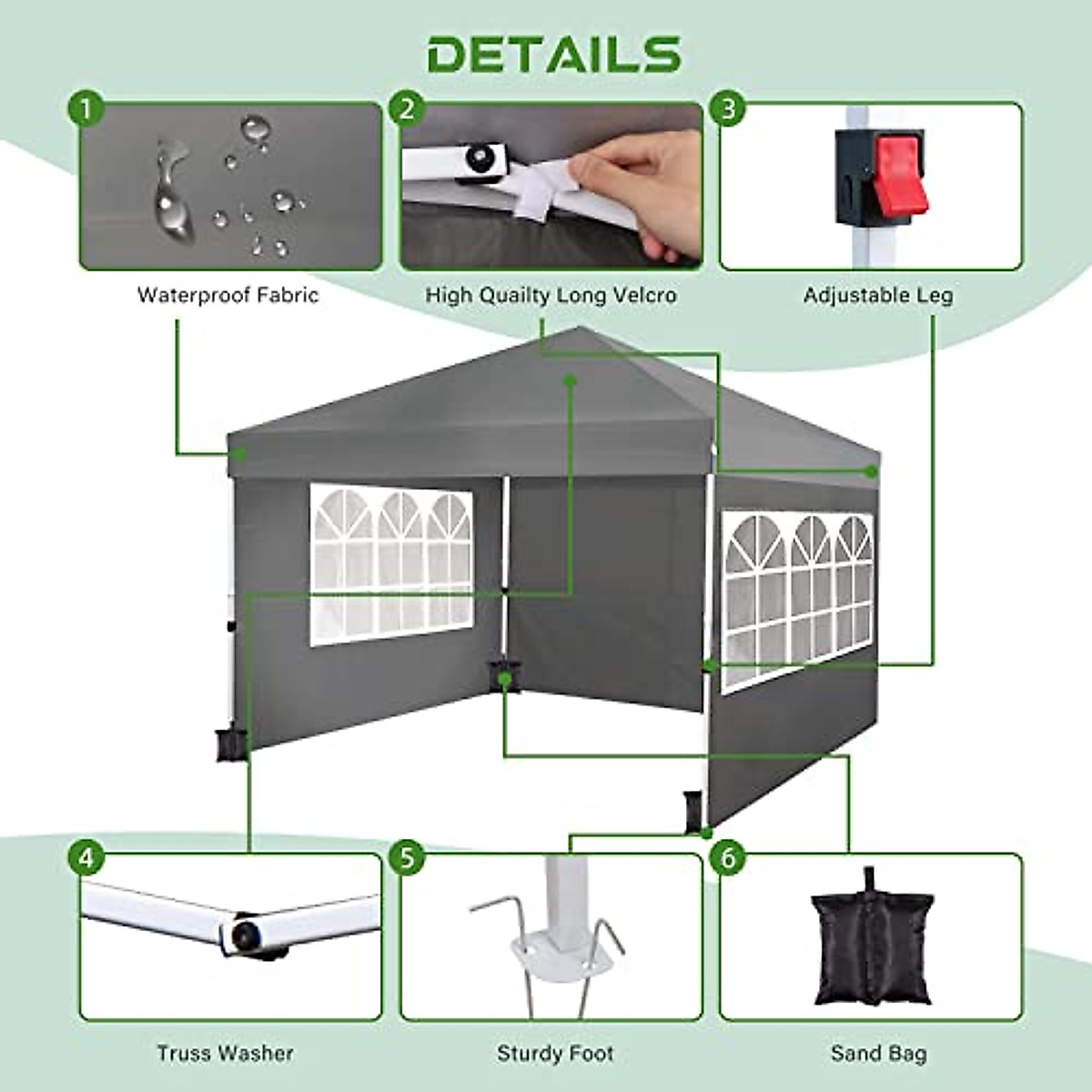 DETAILS

1

Waterproof Fabric

2

High Quailty Long Velcro

3

Adjustable Leg

4

Truss Washer

5

Sturdy Foot

6

Sand Bag