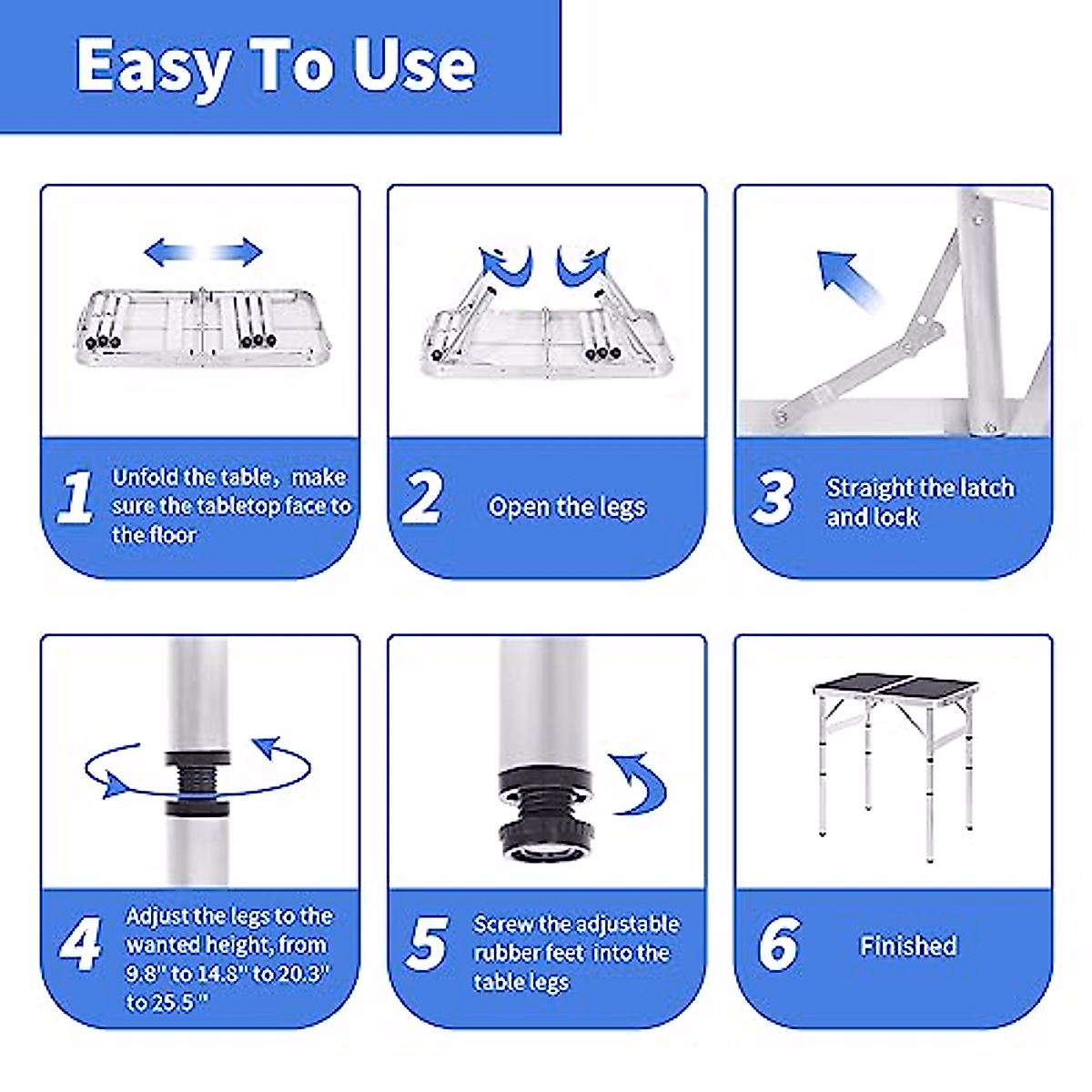 Easy To Use

1 Unfold the table，make sure the tabletop face to the floor

2 Open the legs

3 Straight the latch and lock

4 Adjust the legs to the wanted height, from 9.8" to 14.8" to 20.3" to 25.5"

5 Screw the adjustable rubber feet into the table legs

6 Finished