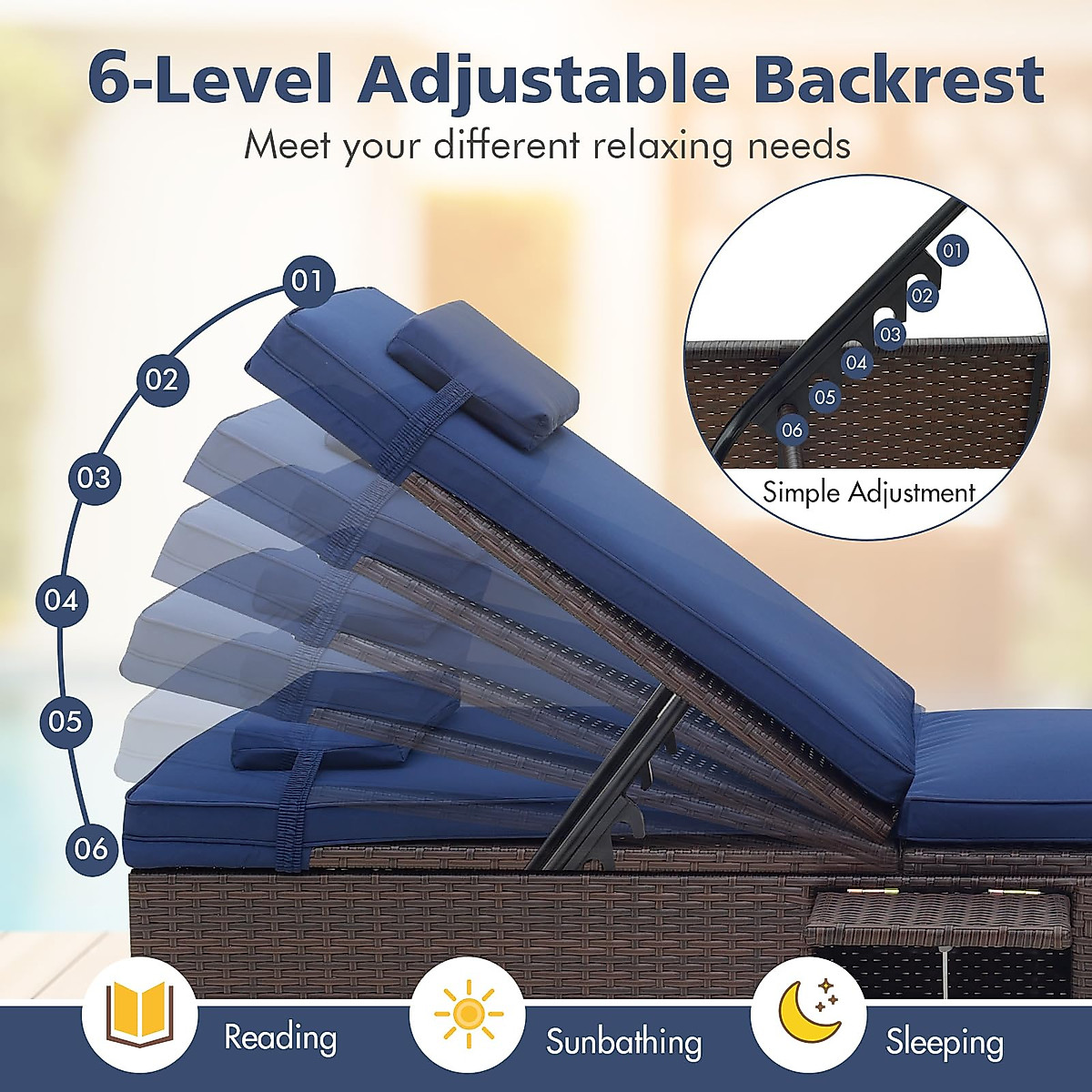 6-Level Adjustable Backrest

Meet your different relaxing needs

01
02
03
04
05
06

01
02
03
04
05
06

Simple Adjustment

Reading

Sunbathing

Sleeping