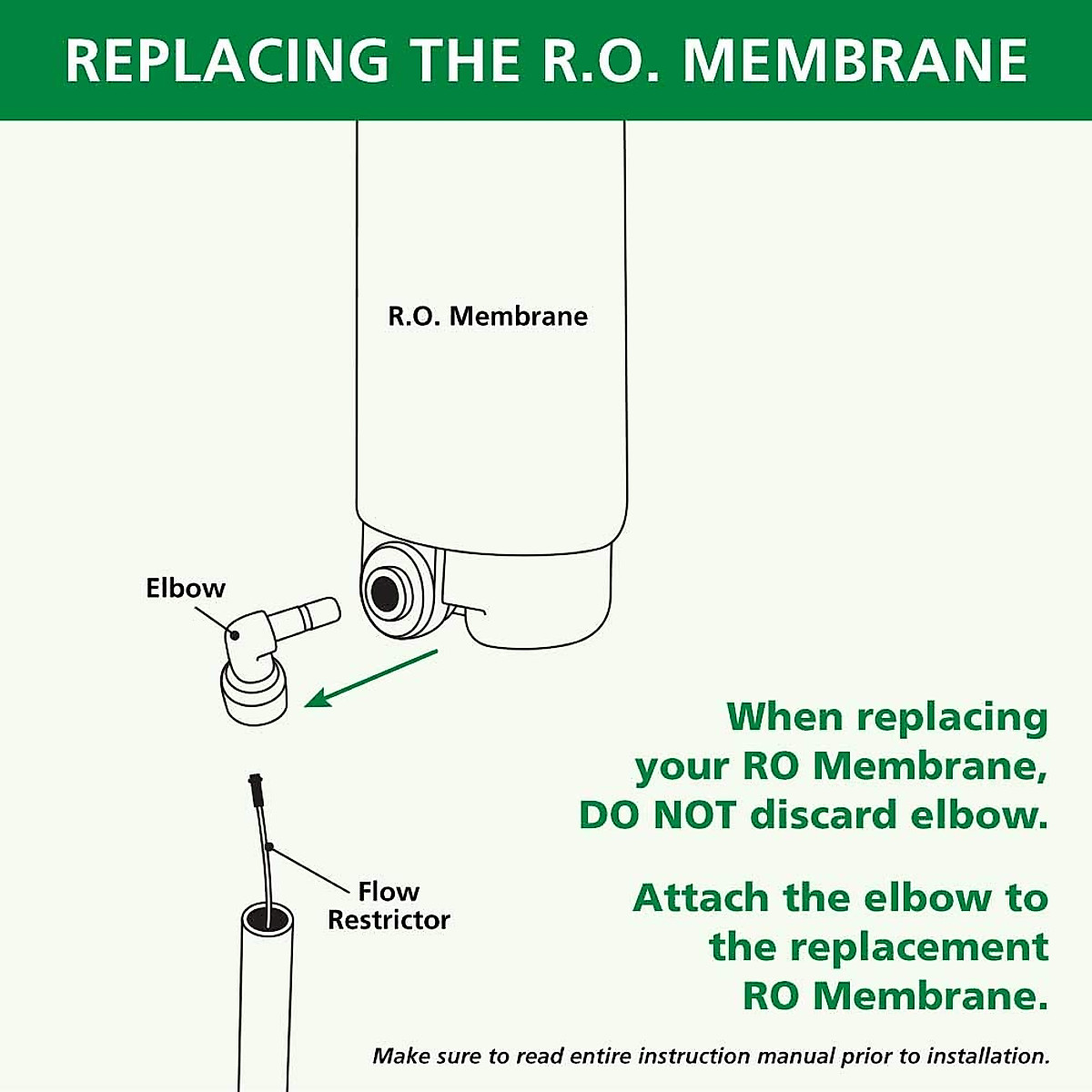 REPLACING THE R.O. MEMBRANE

R.O. Membrane

Elbow

Flow Restrictor

When replacing your RO Membrane, DO NOT discard elbow.

Attach the elbow to the replacement RO Membrane.

Make sure to read entire instruction manual prior to installation.