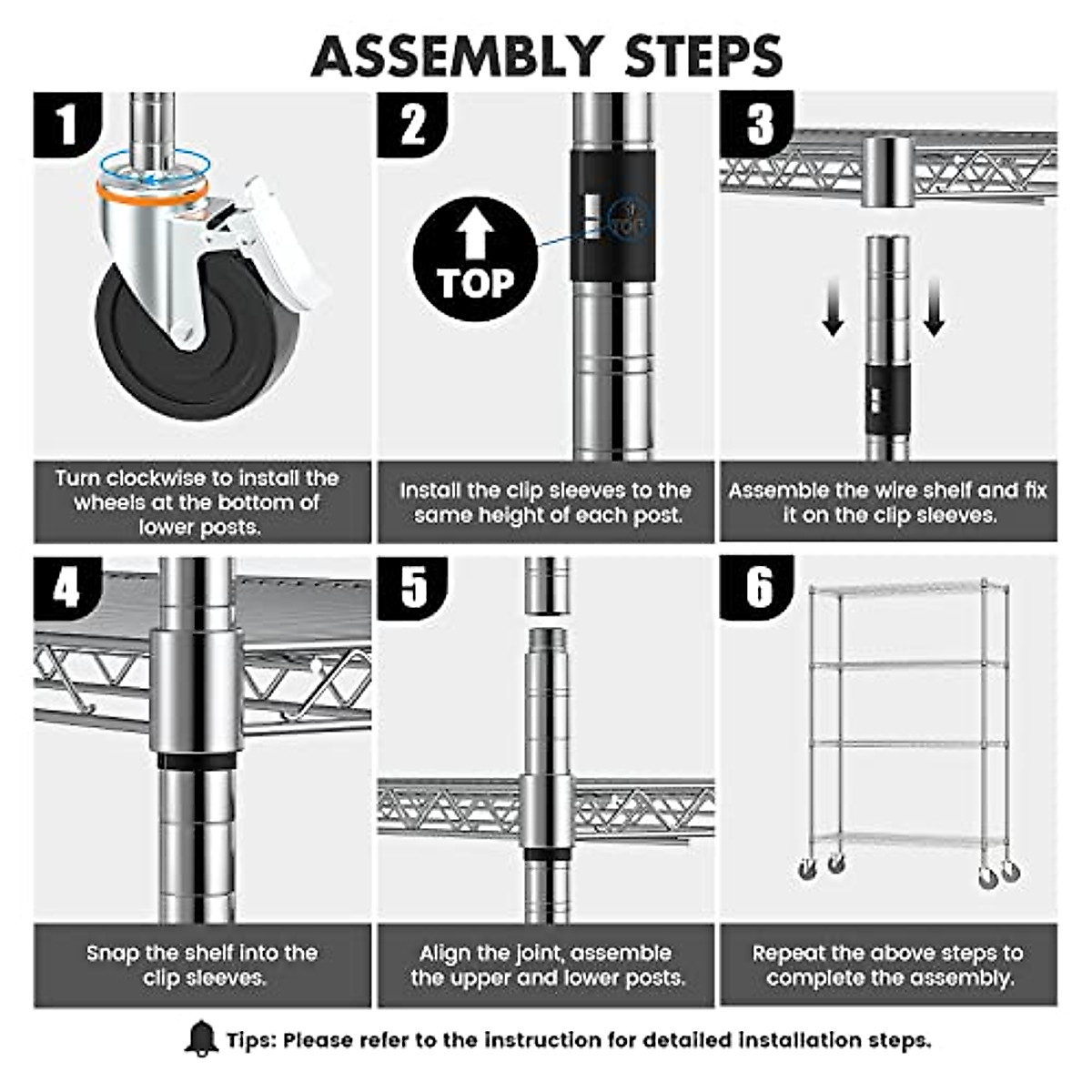 ASSEMBLY STEPS

1

Turn clockwise to install the wheels at the bottom of lower posts.

2

TOP

TOP

Install the clip sleeves to the same height of each post.

3

Assemble the wire shelf and fix it on the clip sleeves.

4

Snap the shelf into the clip sleeves.

5

Align the joint, assemble the upper and lower posts.

6

Repeat the above steps to complete the assembly.

Tips: Please refer to the instruction for detailed installation steps.