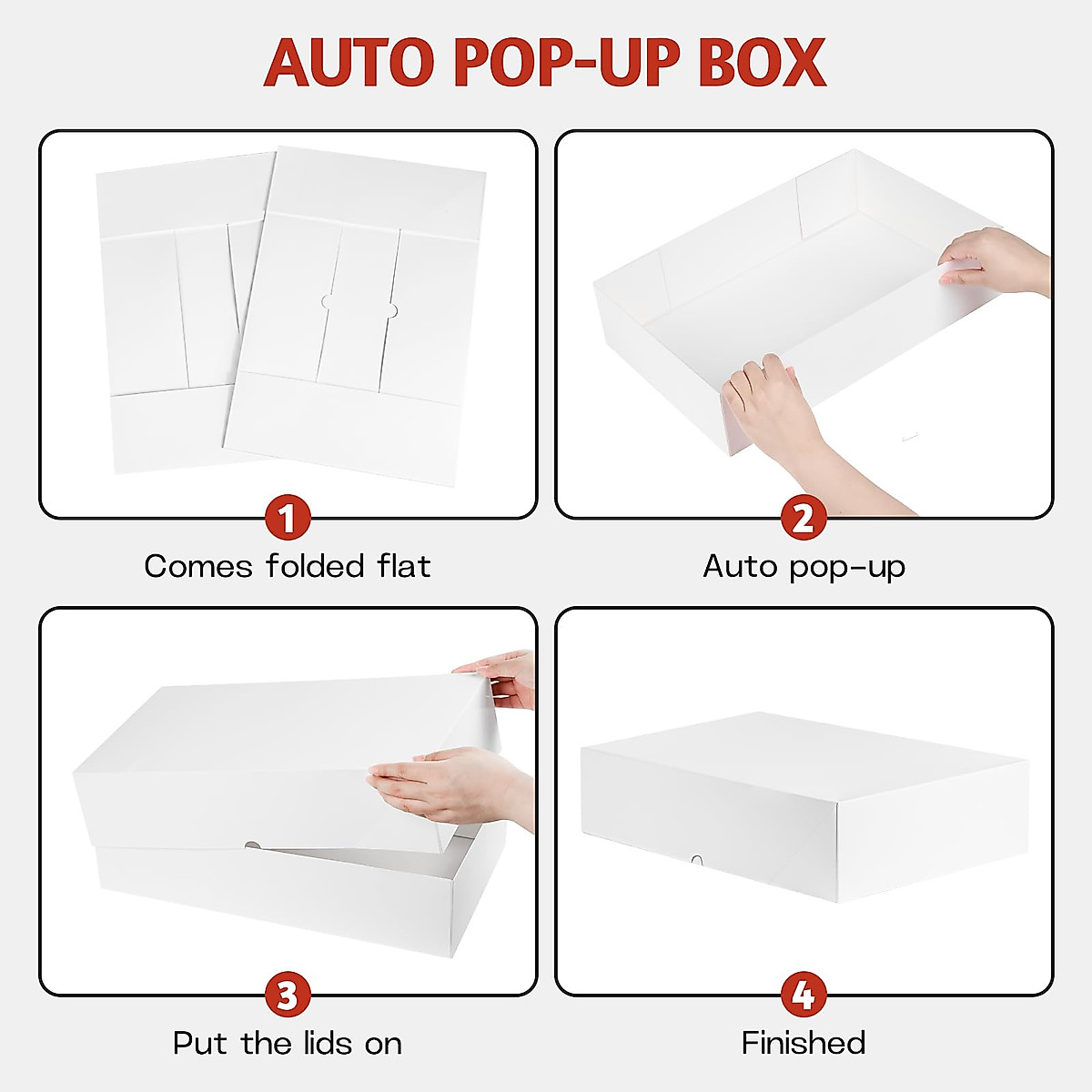 AUTO POP-UP BOX

1
Comes folded flat

2
Auto pop-up

3
Put the lids on

4
Finished