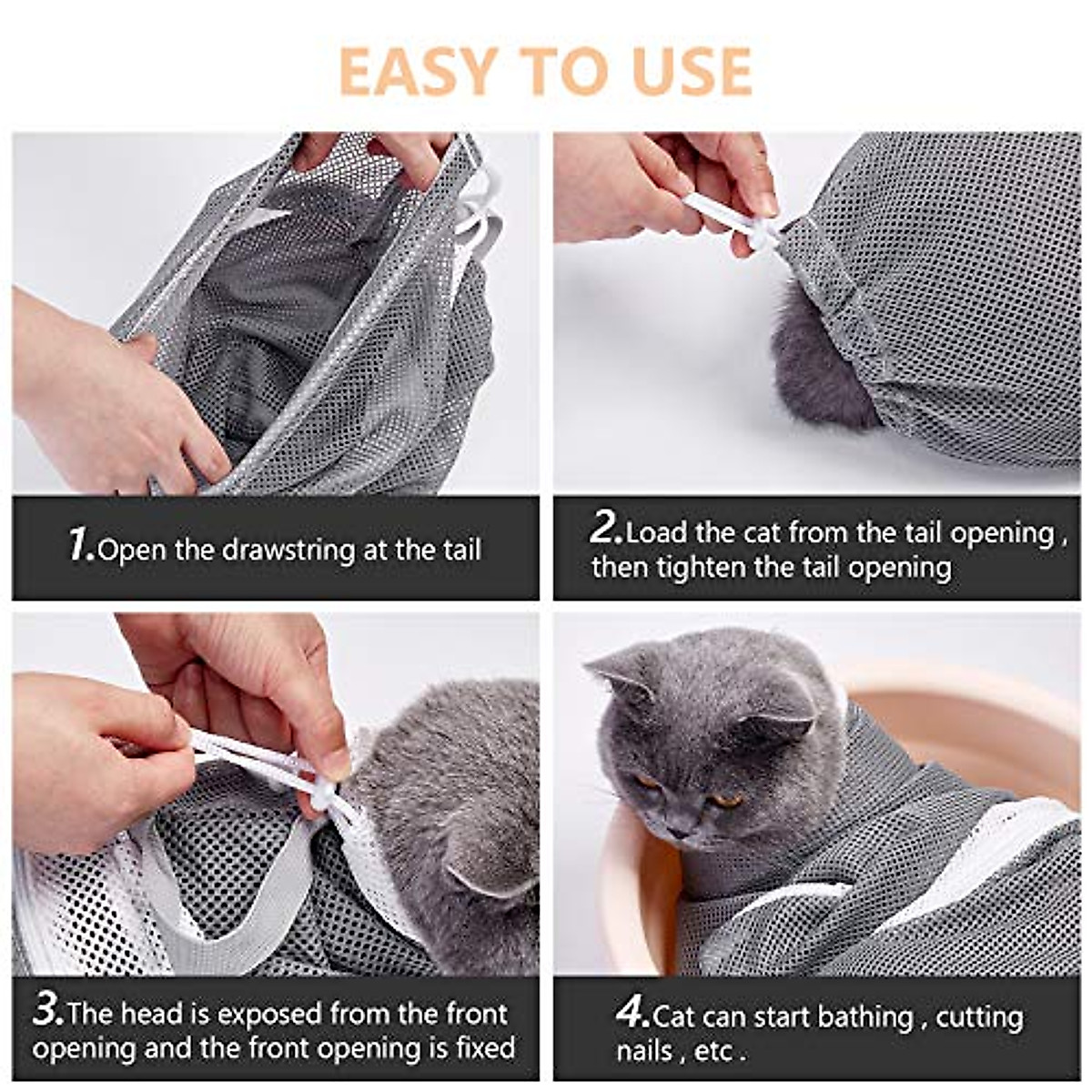 EASY TO USE

1.Open the drawstring at the tail

2.Load the cat from the tail opening , then tighten the tail opening

3.The head is exposed from the front opening and the front opening is fixed

4.Cat can start bathing , cutting nails , etc .