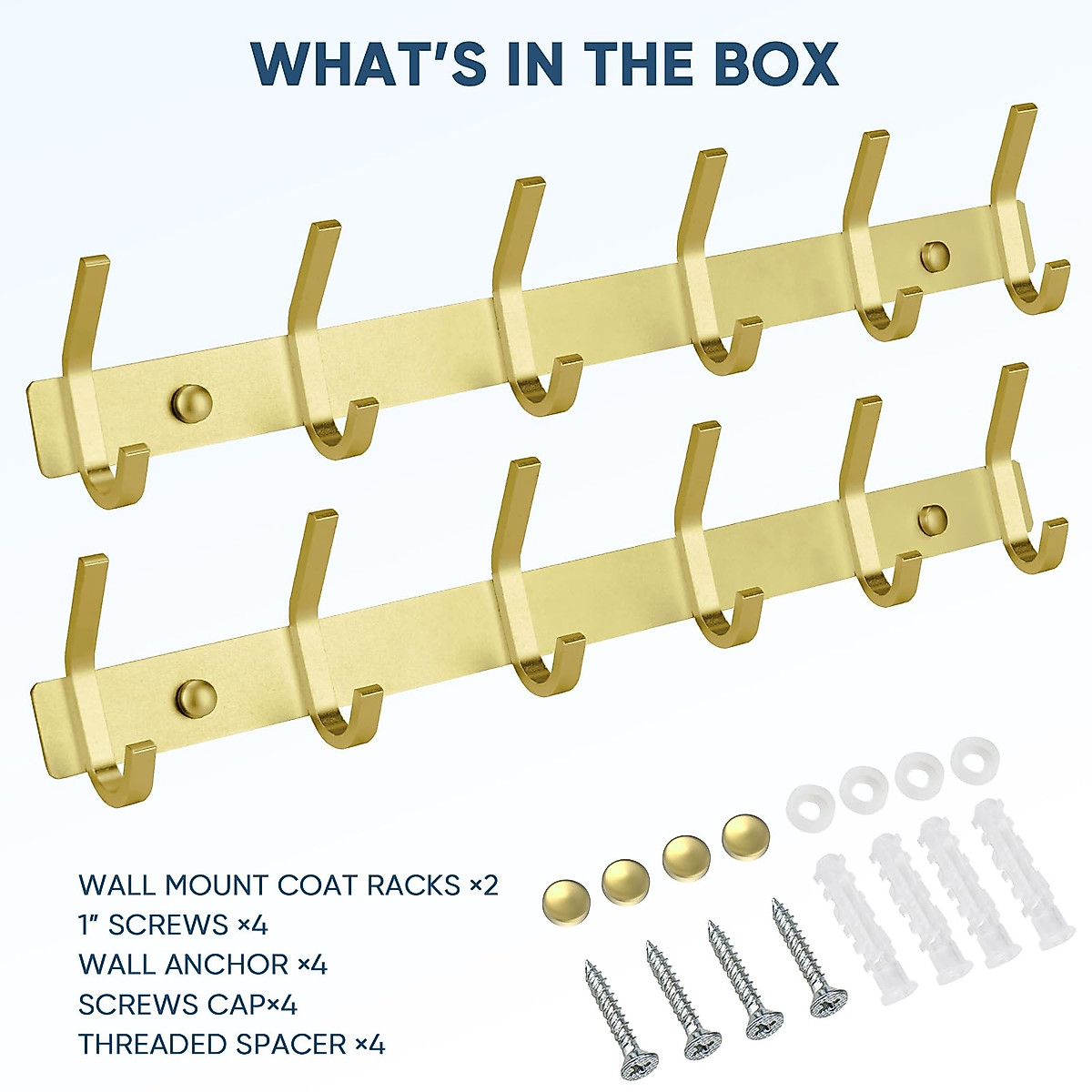 WHAT'S IN THE BOX

WALL MOUNT COAT RACKS ×2
1" SCREWS ×4
WALL ANCHOR ×4
SCREWS CAP×4
THREADED SPACER ×4