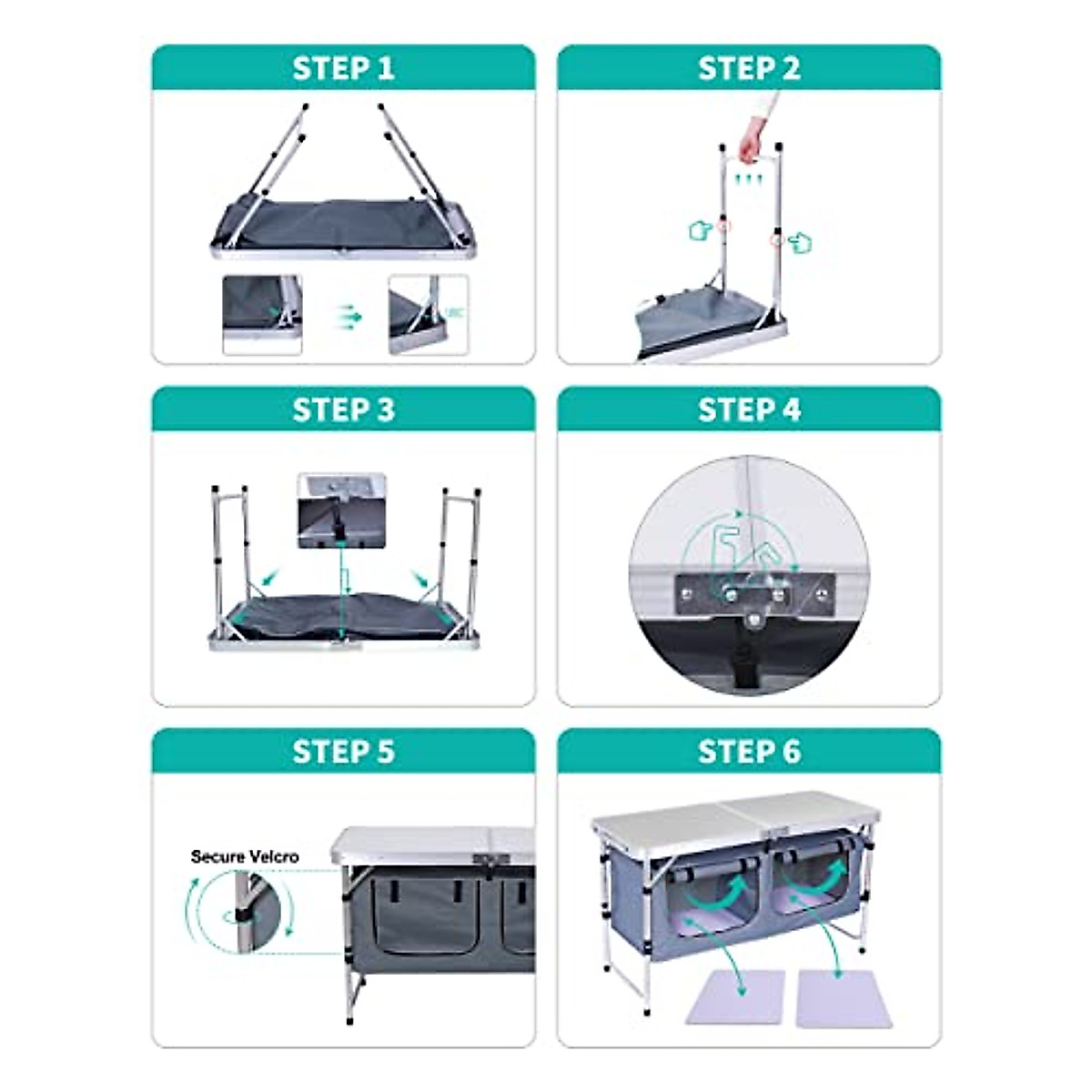 STEP 1

STEP 2

STEP 3

STEP 4

STEP 5

Secure Velcro

STEP 6