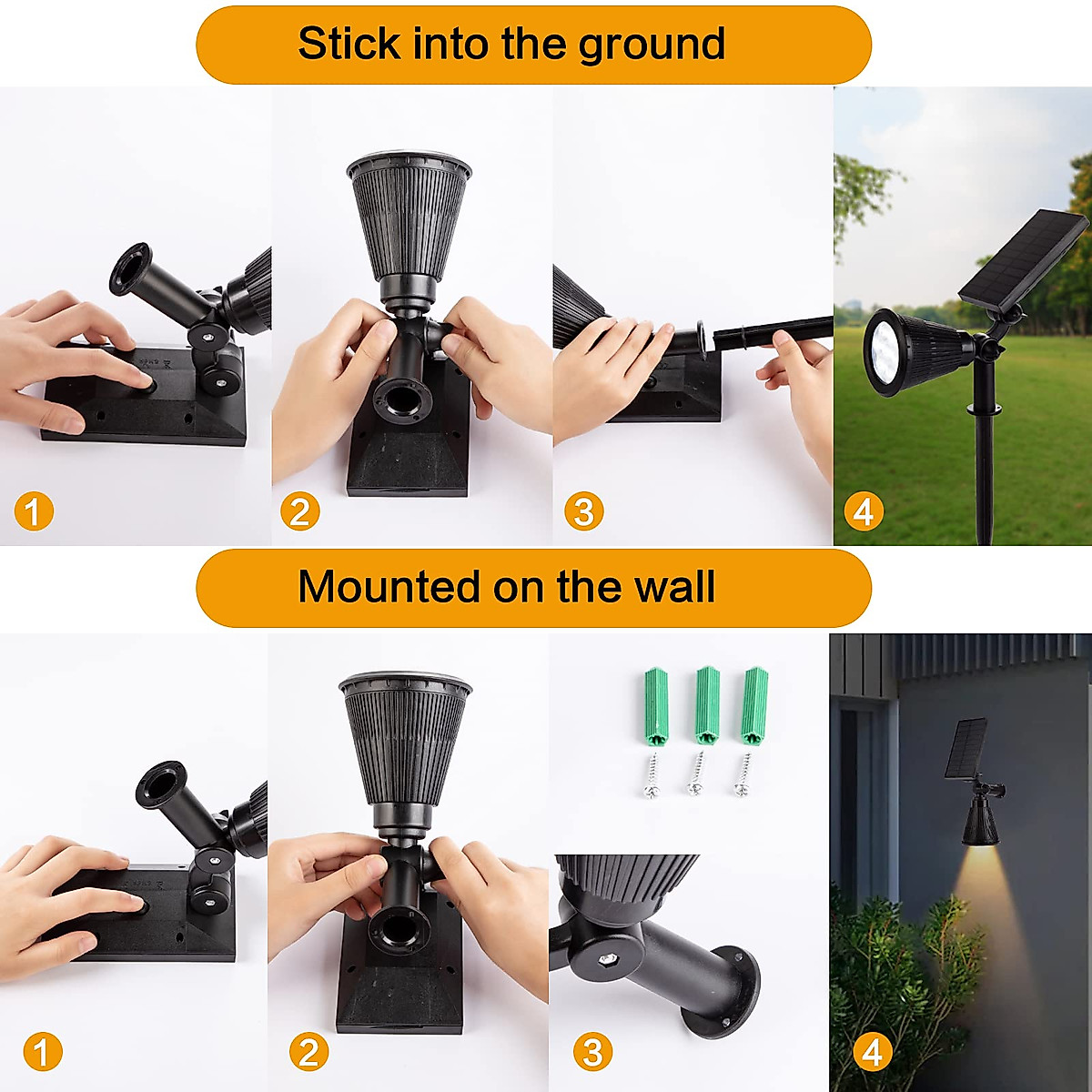 Stick into the ground

1

2

3

4

Mounted on the wall

1

2

3

4