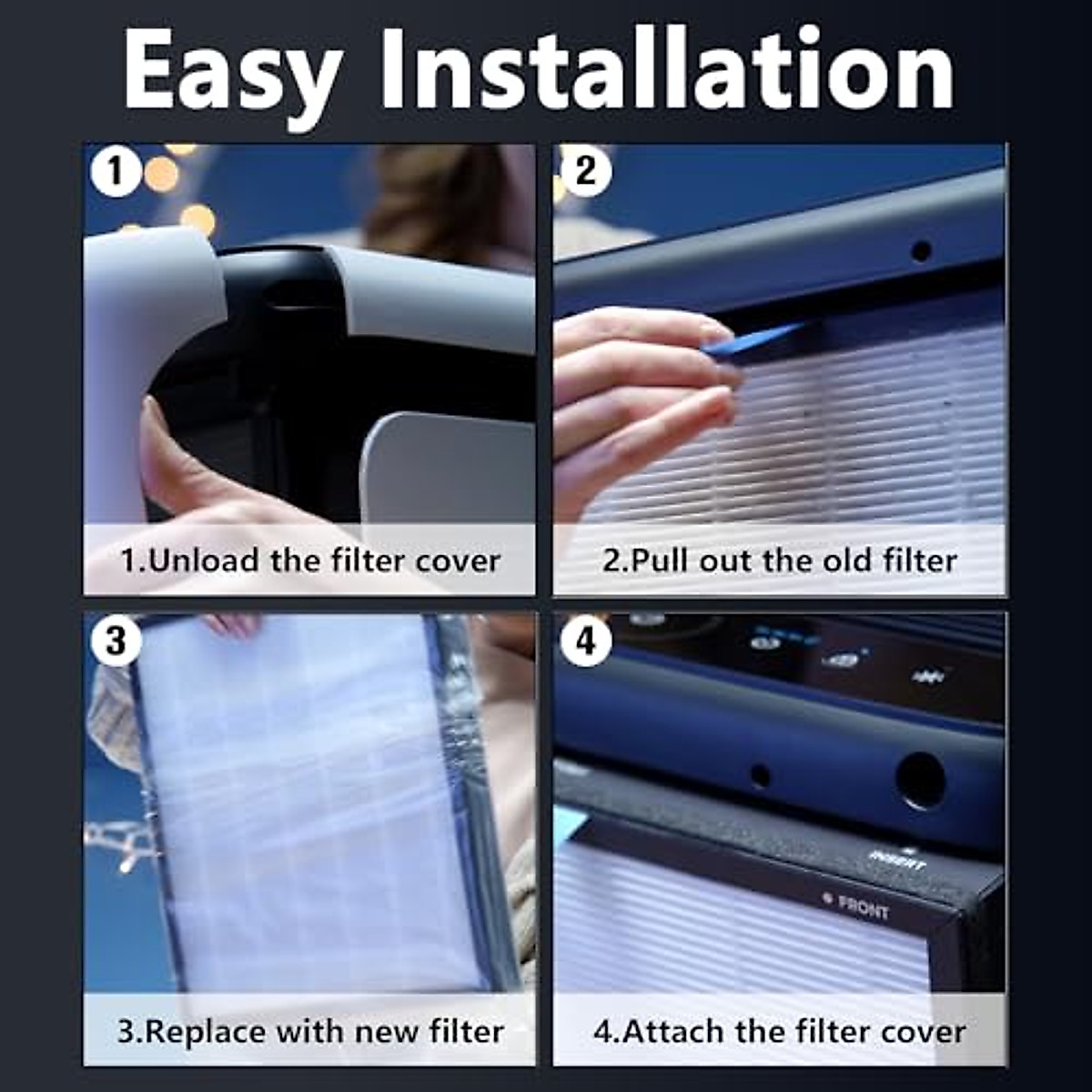 Easy Installation

1

1.Unload the filter cover

2

2.Pull out the old filter

3

3.Replace with new filter

4

INSERT

FRONT

4.Attach the filter cover