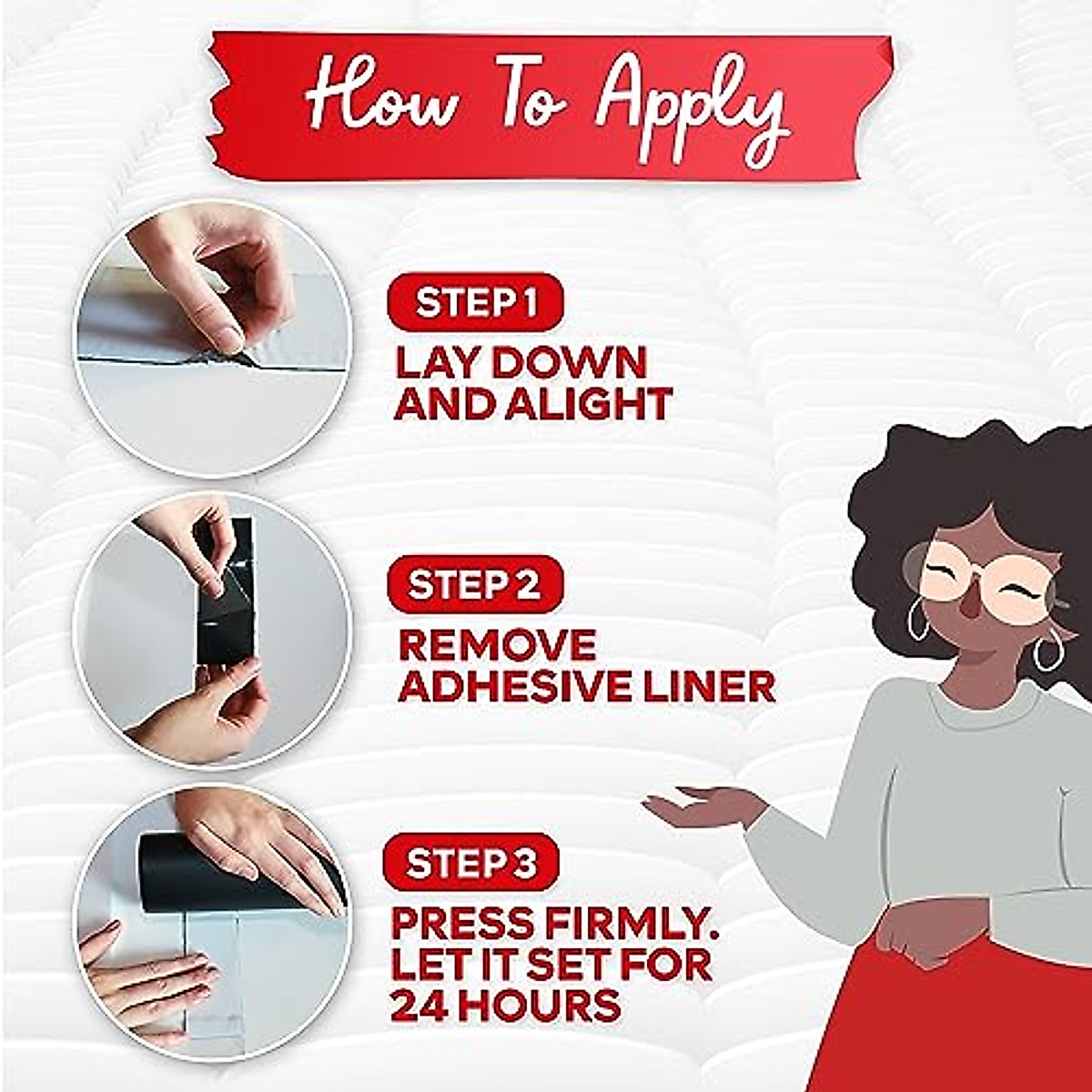 How To Apply

STEP 1
LAY DOWN AND ALIGHT

STEP 2
REMOVE ADHESIVE LINER

STEP 3
PRESS FIRMLY. LET IT SET FOR 24 HOURS