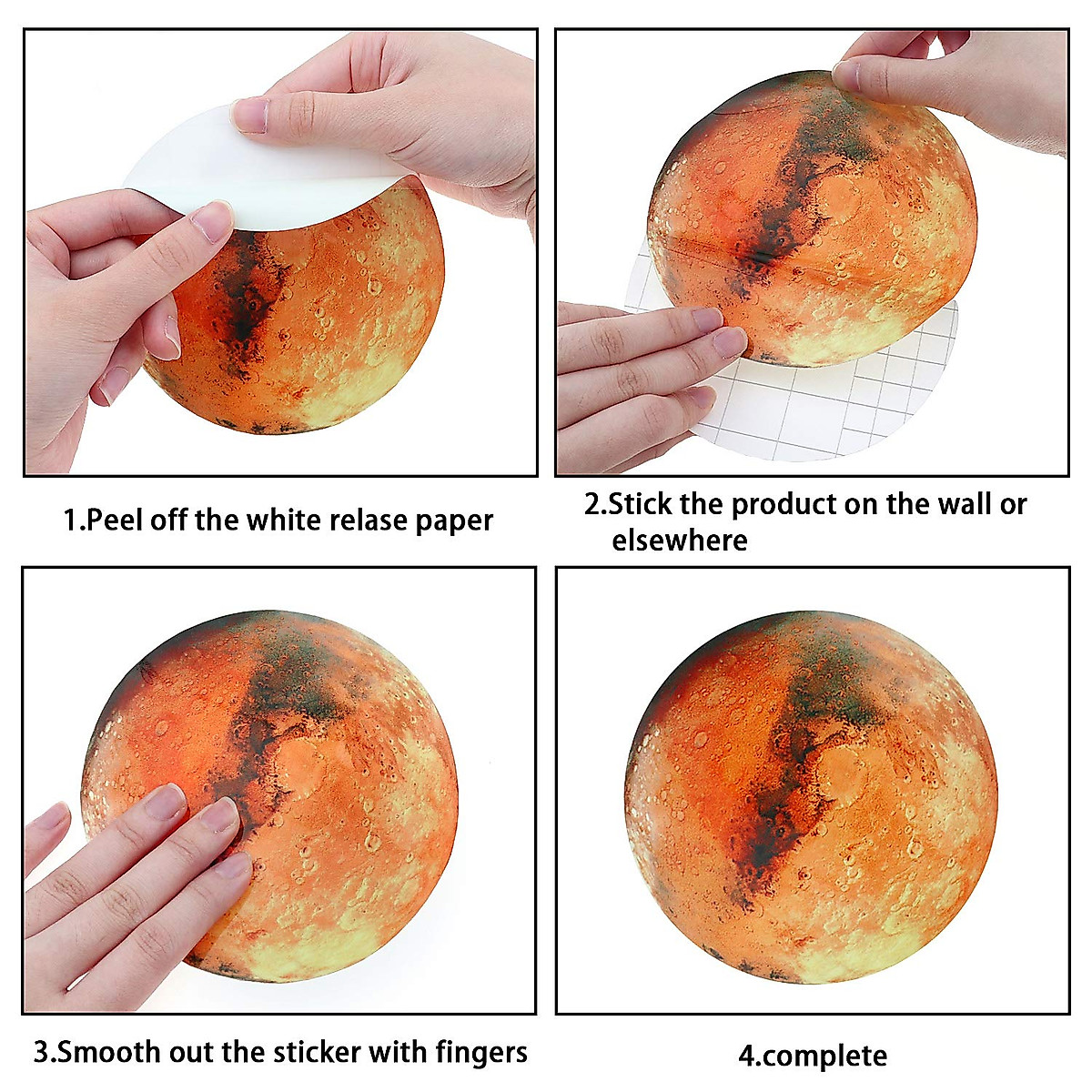 1.Peel off the white relase paper

2.Stick the product on the wall or elsewhere

3.Smooth out the sticker with fingers

4.complete