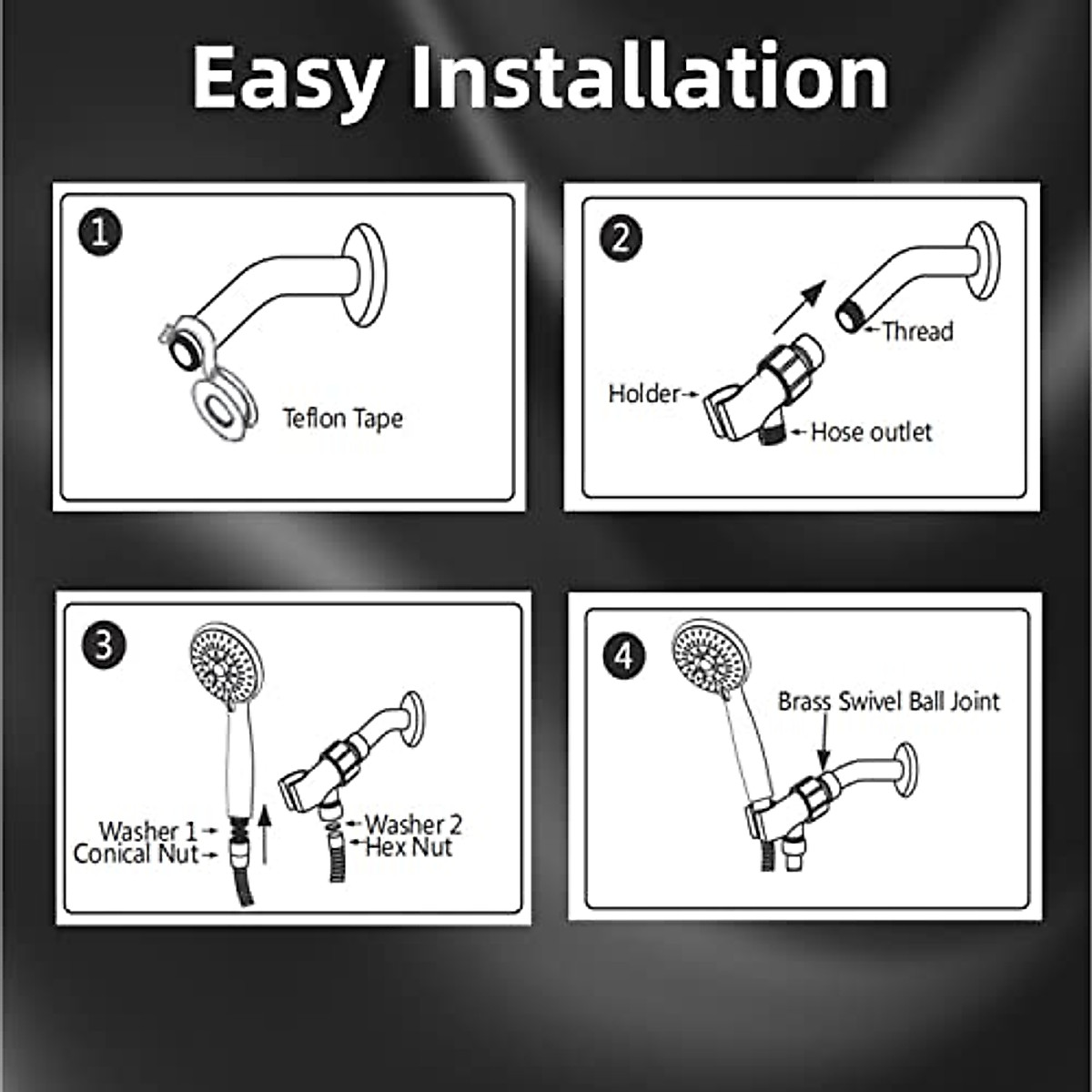 Easy Installation

1
Teflon Tape

2
Thread
Holder
Hose outlet

3
Washer 1
Conical Nut
Washer 2
Hex Nut

4
Brass Swivel Ball Joint