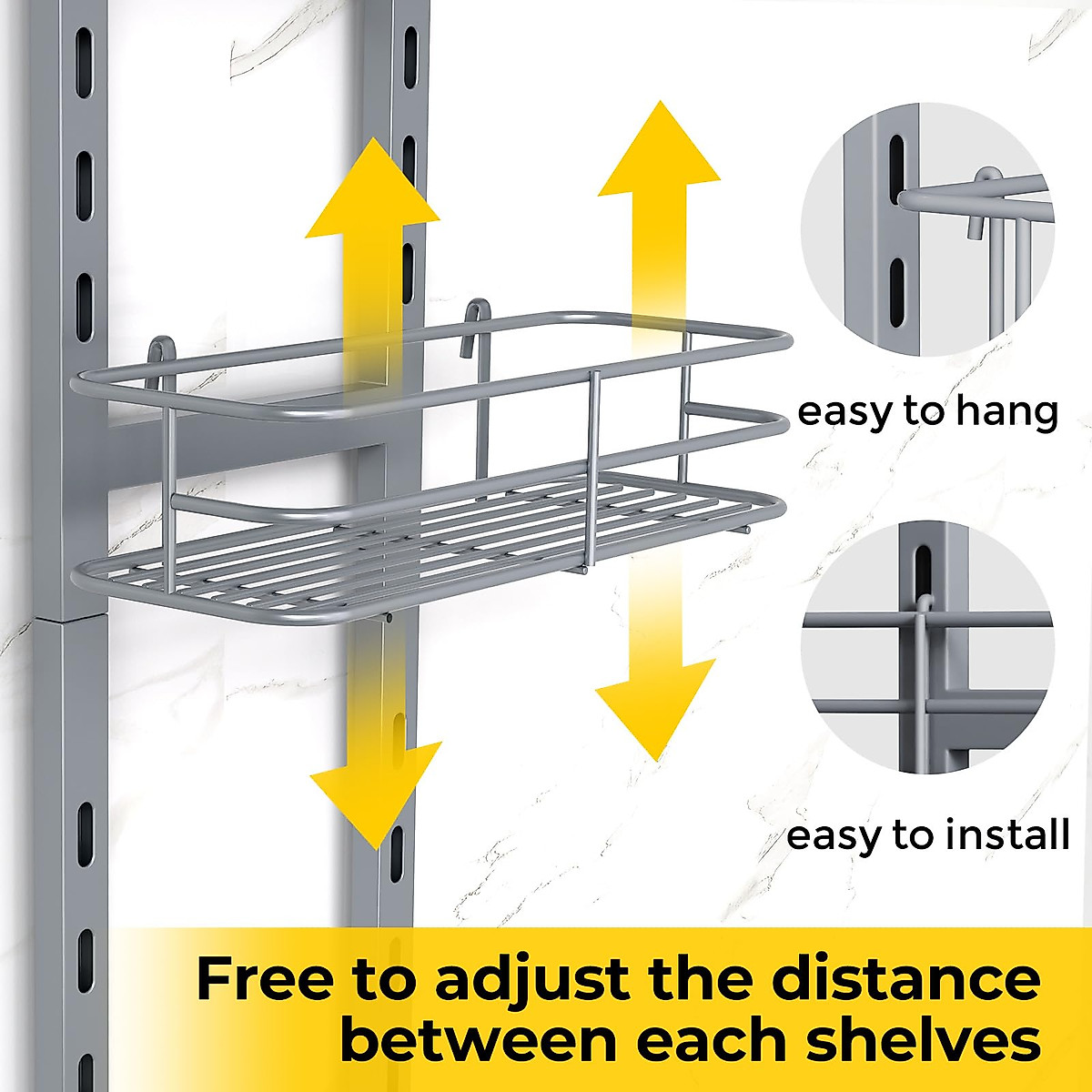 easy to hang

easy to install

Free to adjust the distance between each shelves