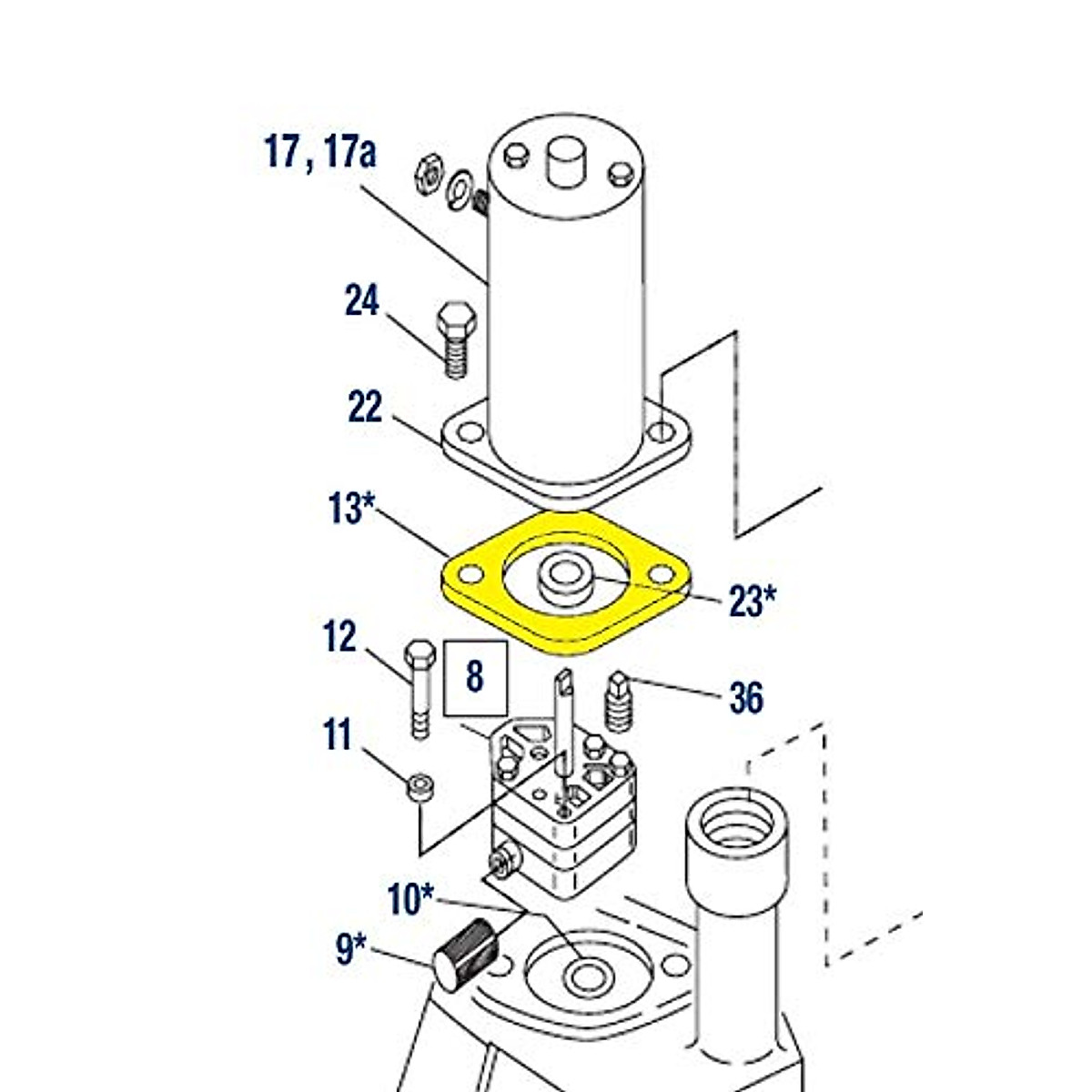 17, 17a

24

22

13*

23*

12

8

36

11

10*

9*