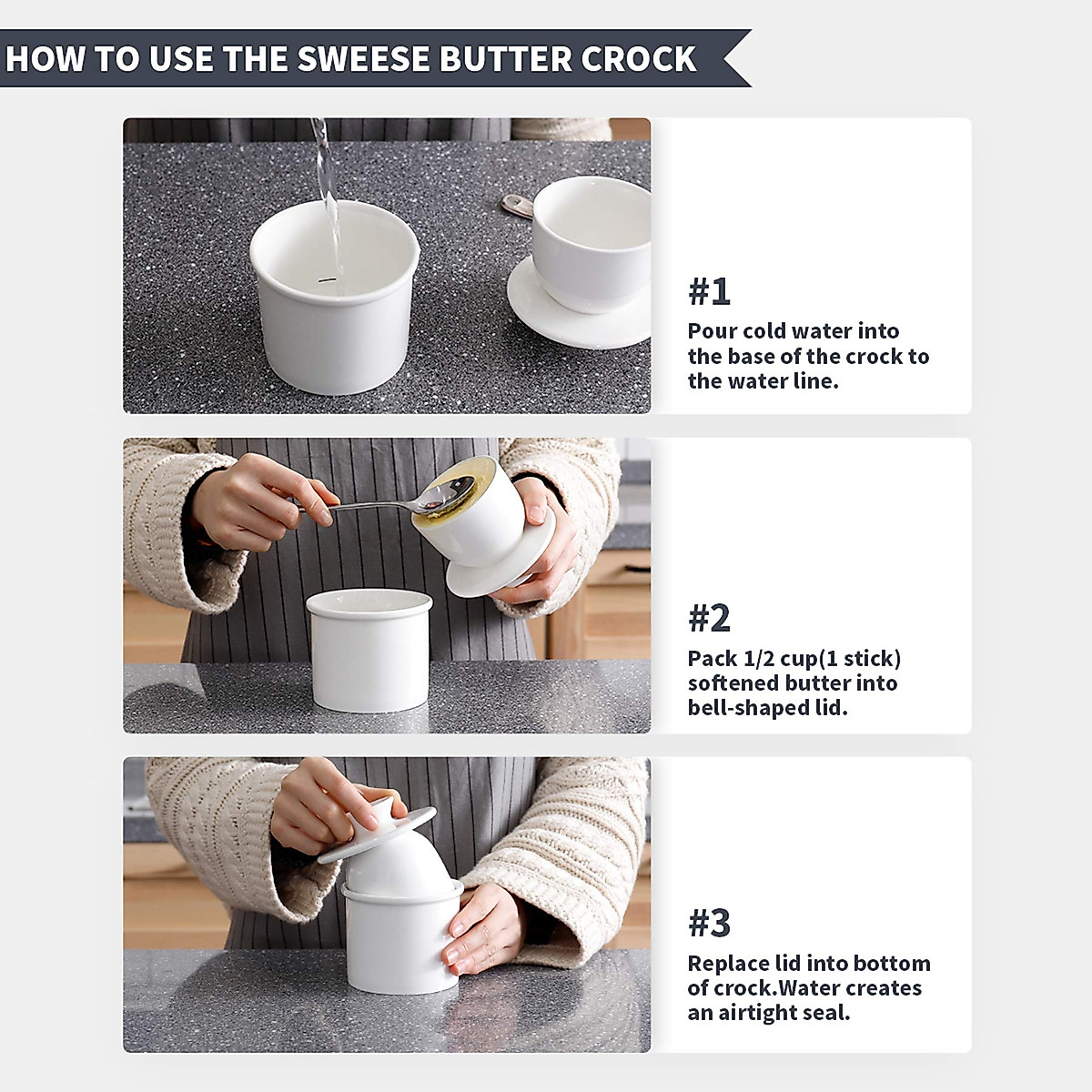 HOW TO USE THE SWEESE BUTTER CROCK

#1
Pour cold water into the base of the crock to the water line.

#2
Pack 1/2 cup(1 stick) softened butter into bell-shaped lid.

#3
Replace lid into bottom of crock.Water creates an airtight seal.