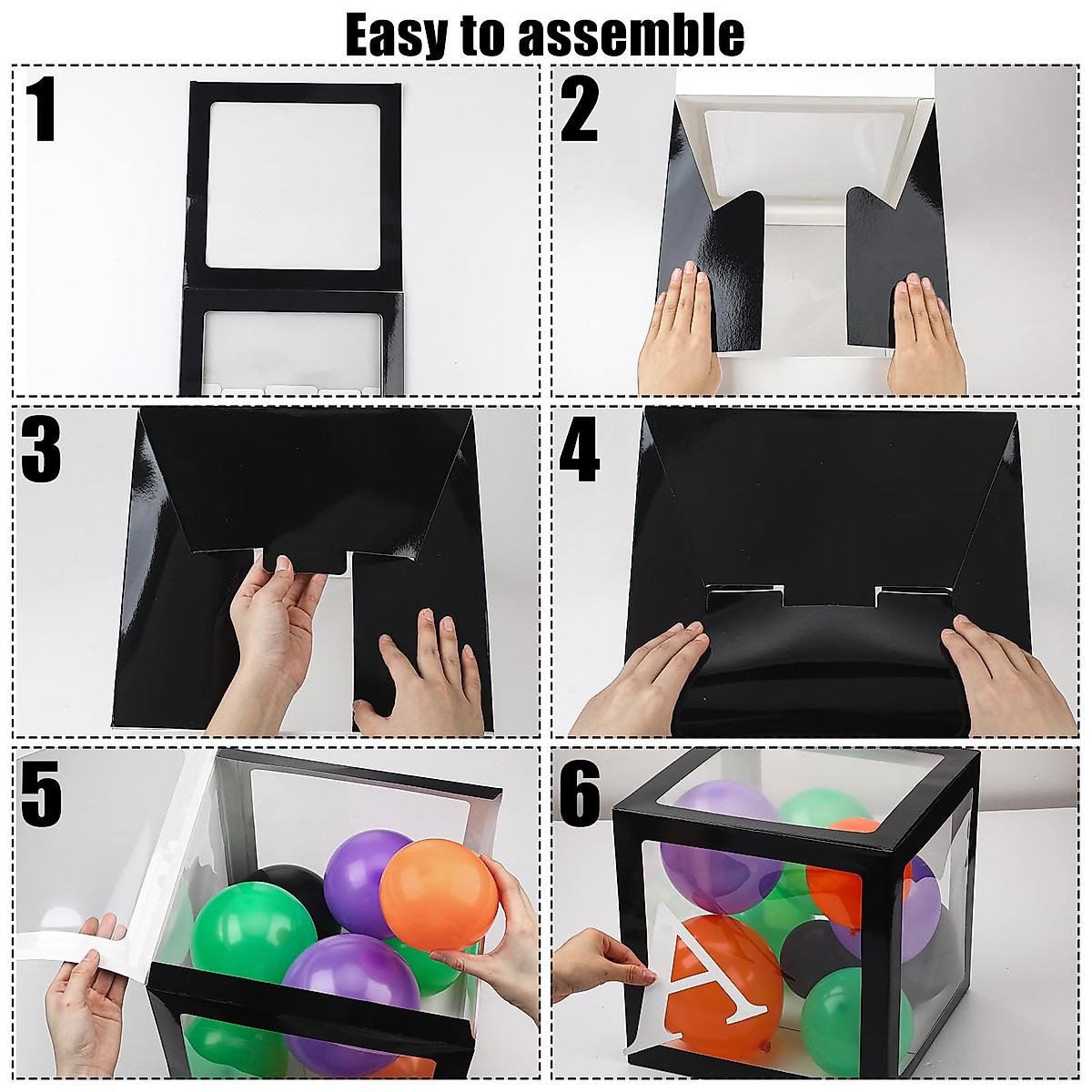 Easy to assemble

1

2

3

4

5

6

A