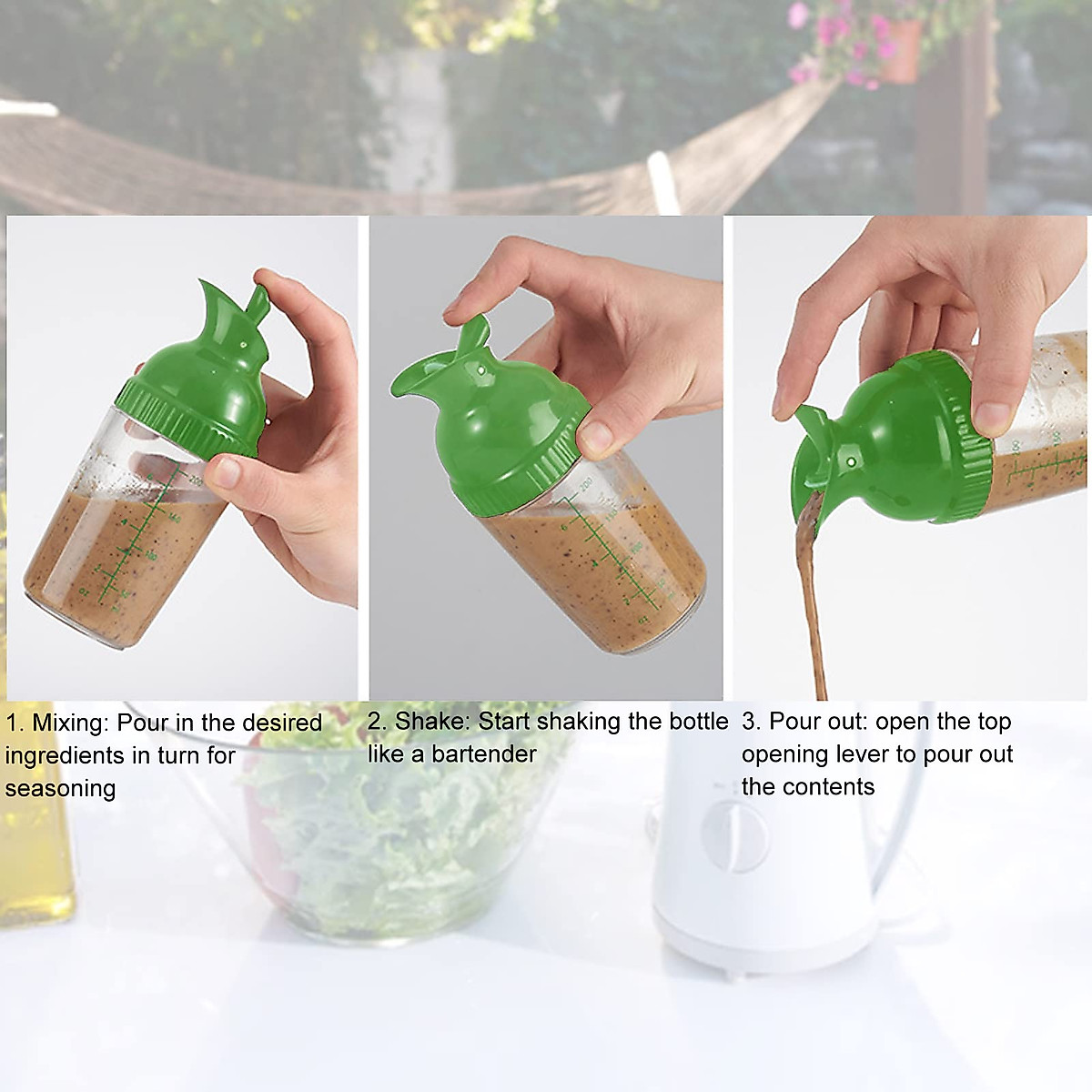 1. Mixing: Pour in the desired ingredients in turn for seasoning

2. Shake: Start shaking the bottle like a bartender

3. Pour out: open the top opening lever to pour out the contents