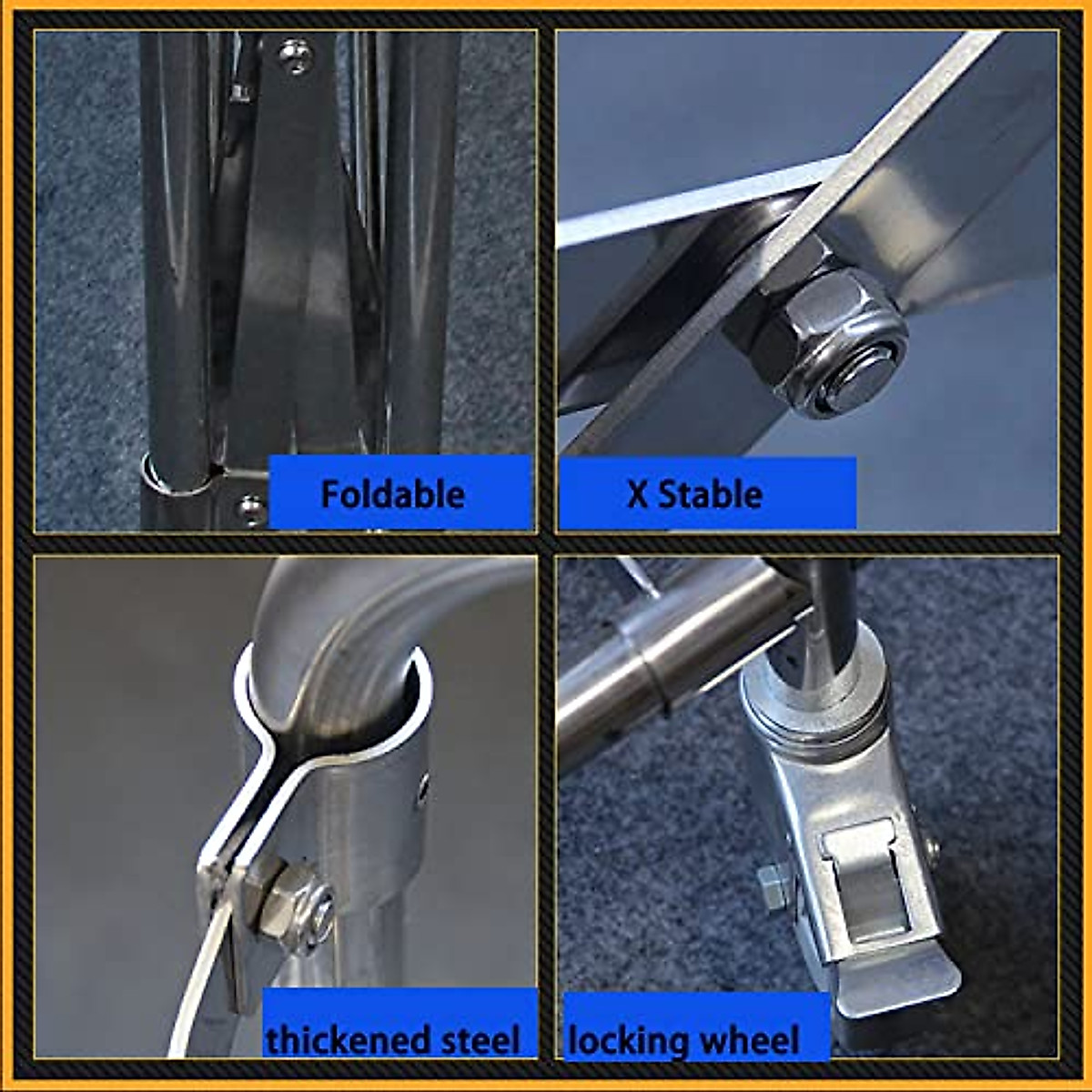 Foldable

X Stable

thickened steel

locking wheel