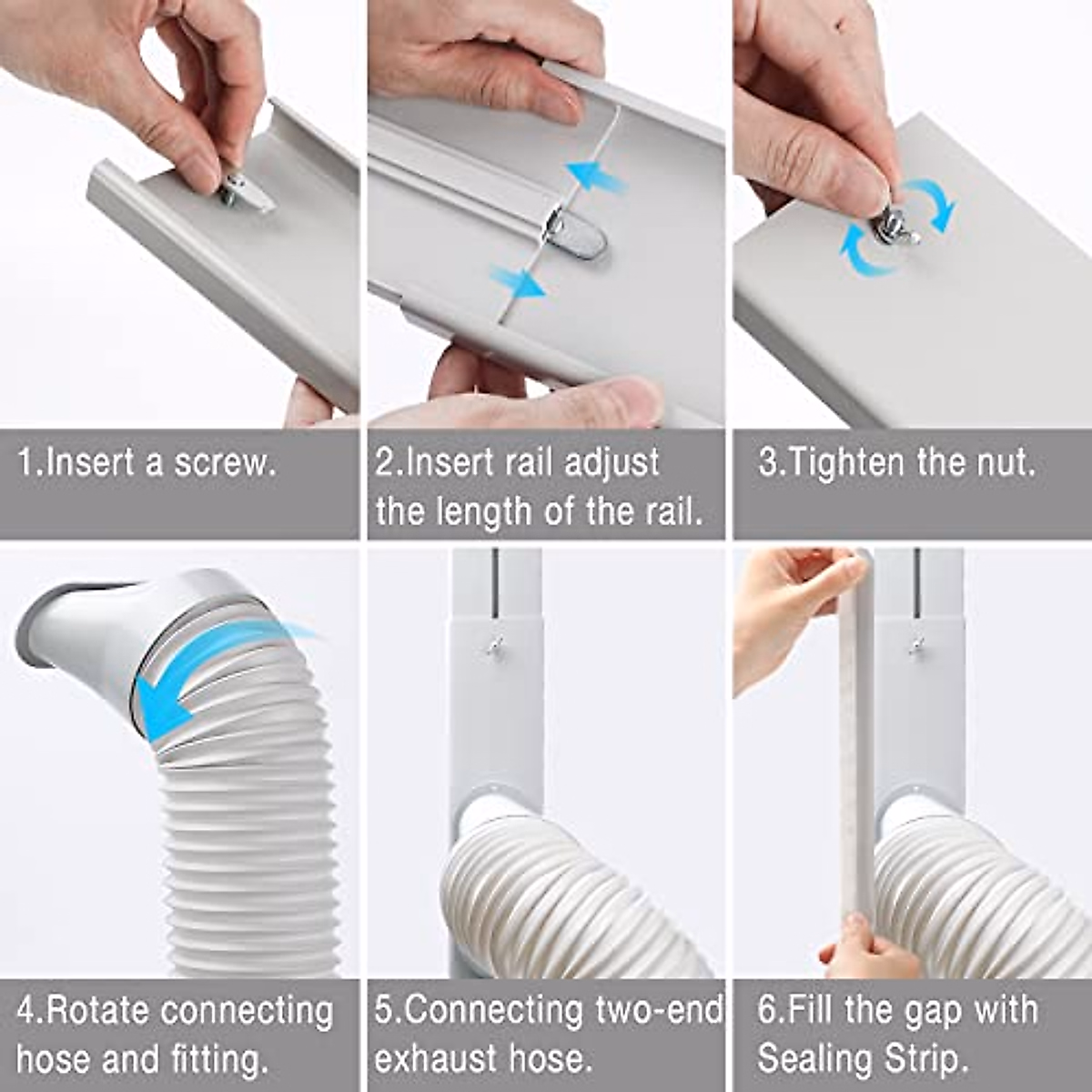 1.Insert a screw.

2.Insert rail adjust the length of the rail.

3.Tighten the nut.

4.Rotate connecting hose and fitting.

5.Connecting two-end exhaust hose.

6.Fill the gap with Sealing Strip.