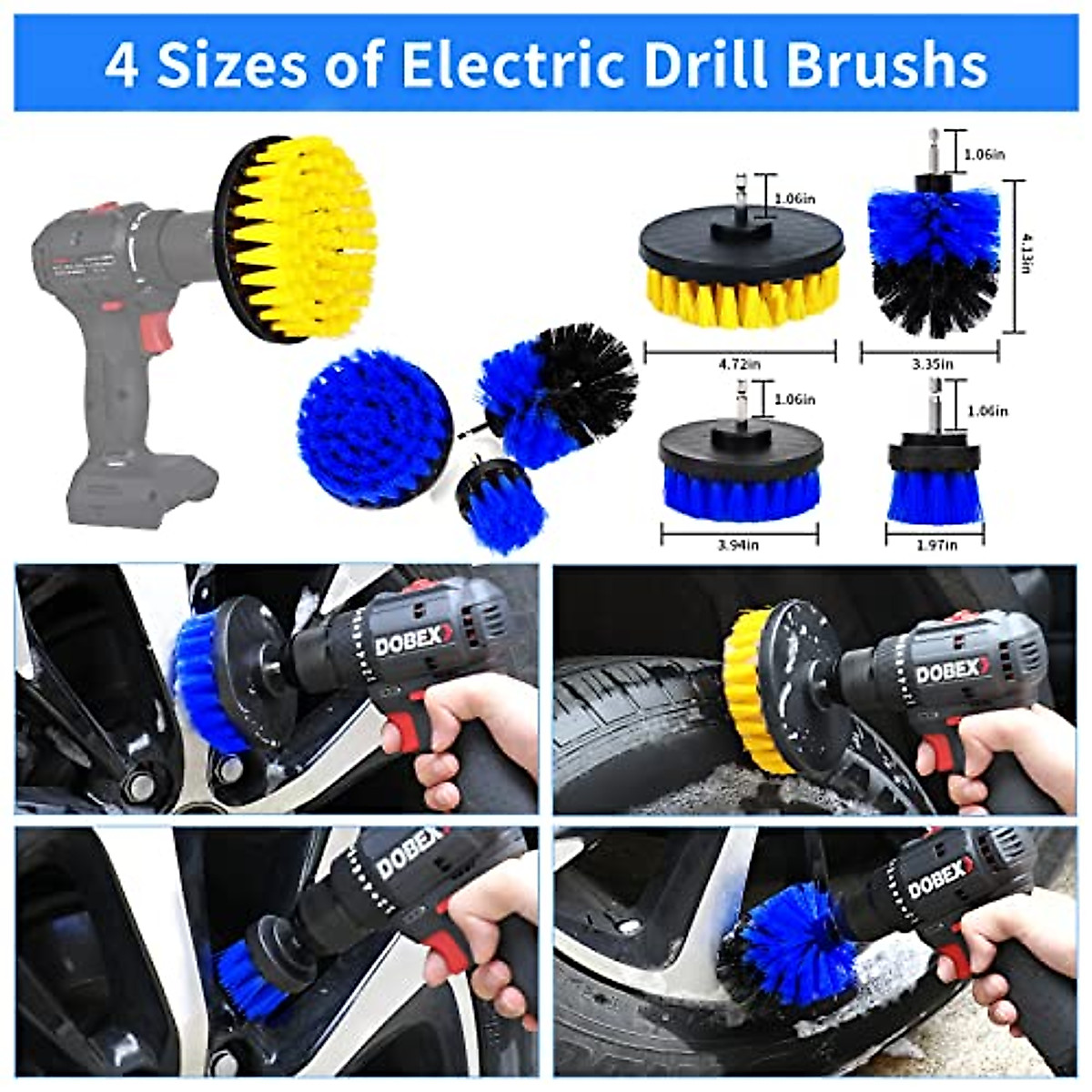 4 Sizes of Electric Drill Brushs

1.06in
4.72in
1.06in
4.13in
3.35in
1.06in
3.94in
1.06in
1.97in

DOBEX
DOBEX
DOBEX
DOBEX