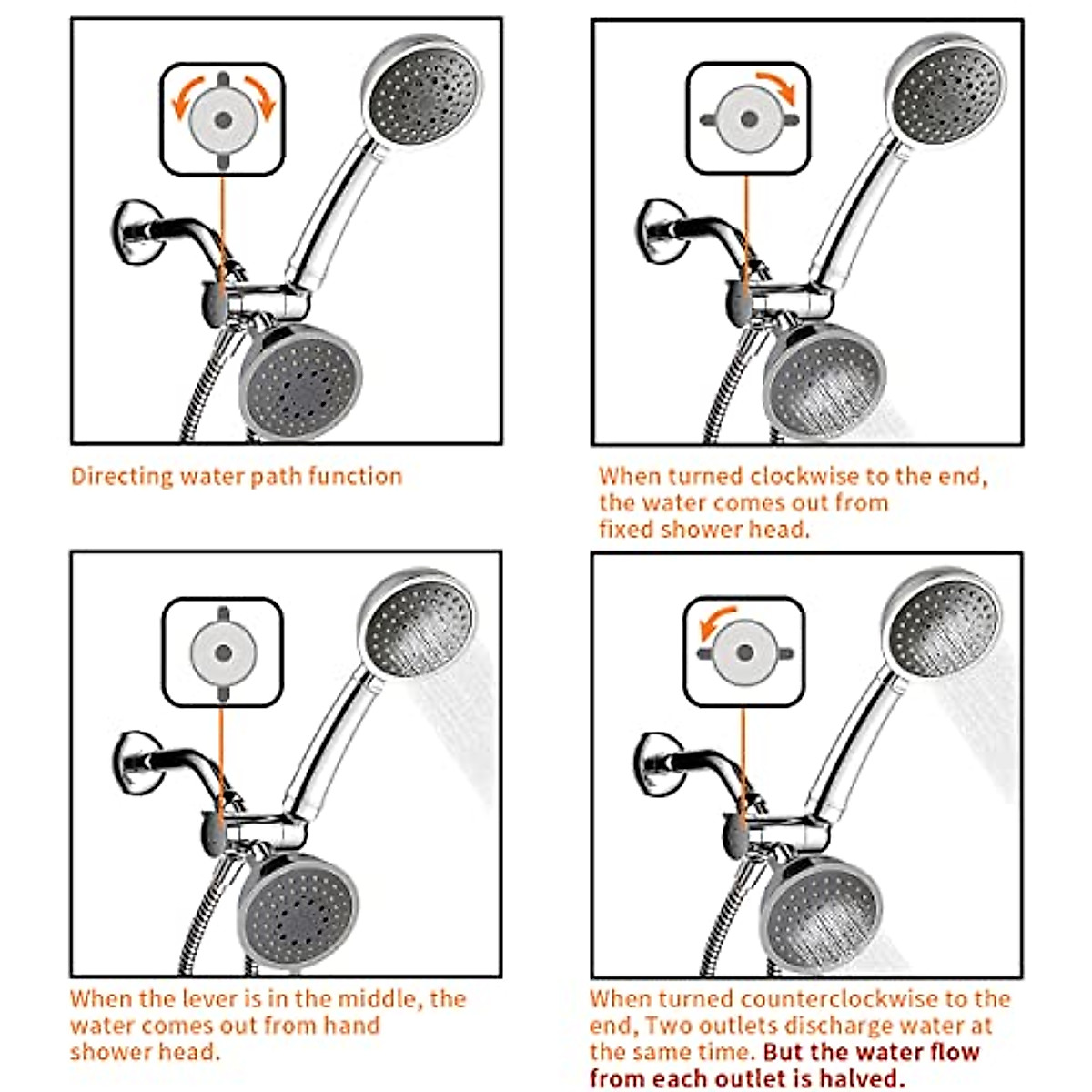 Directing water path function

When turned clockwise to the end, the water comes out from fixed shower head.

When the lever is in the middle, the water comes out from hand shower head.

When turned counterclockwise to the end, Two outlets discharge water at the same time. But the water flow from each outlet is halved.