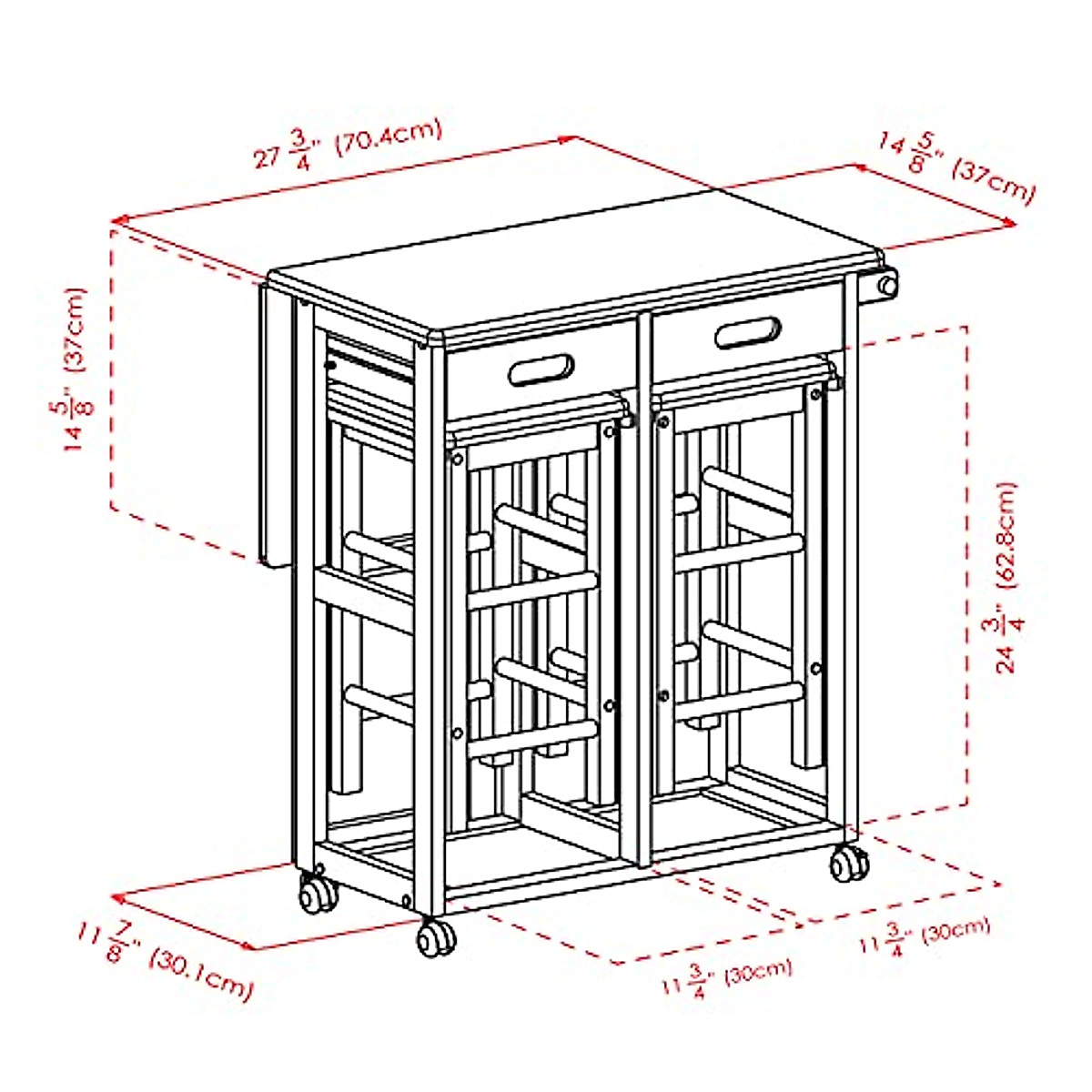 $27\frac{3}{4}$" (70.4cm)

$14\frac{5}{8}$" (37cm)

$14\frac{5}{8}$" (37cm)

$24\frac{3}{4}$" (62.8cm)

$11\frac{7}{8}$" (30.1cm)

$11\frac{3}{4}$" (30cm)

$11\frac{3}{4}$" (30cm)