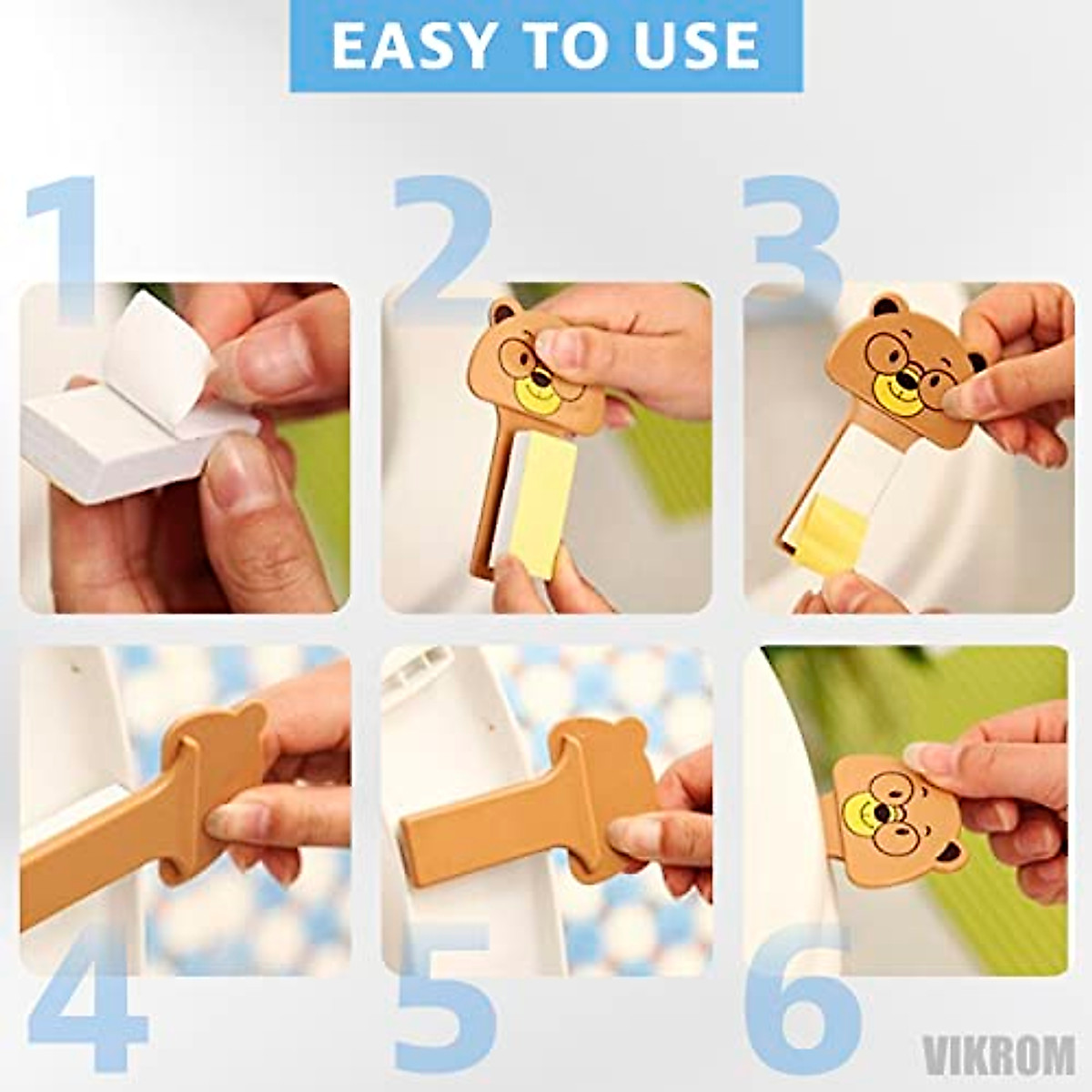 EASY TO USE

1

2

3

4

5

6

VIKROM