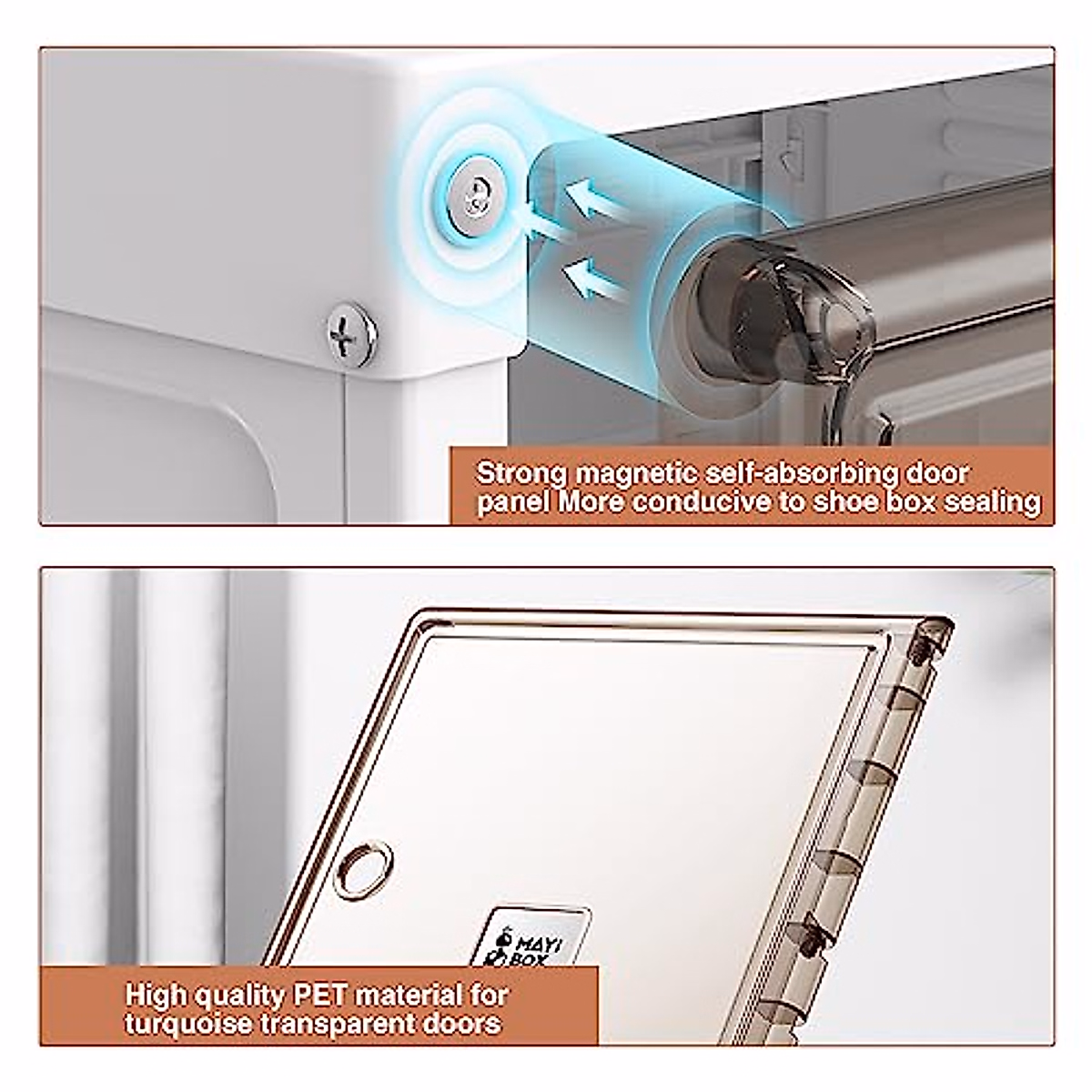 Strong magnetic self-absorbing door panel More conducive to shoe box sealing

MAYI BOX

High quality PET material for turquoise transparent doors