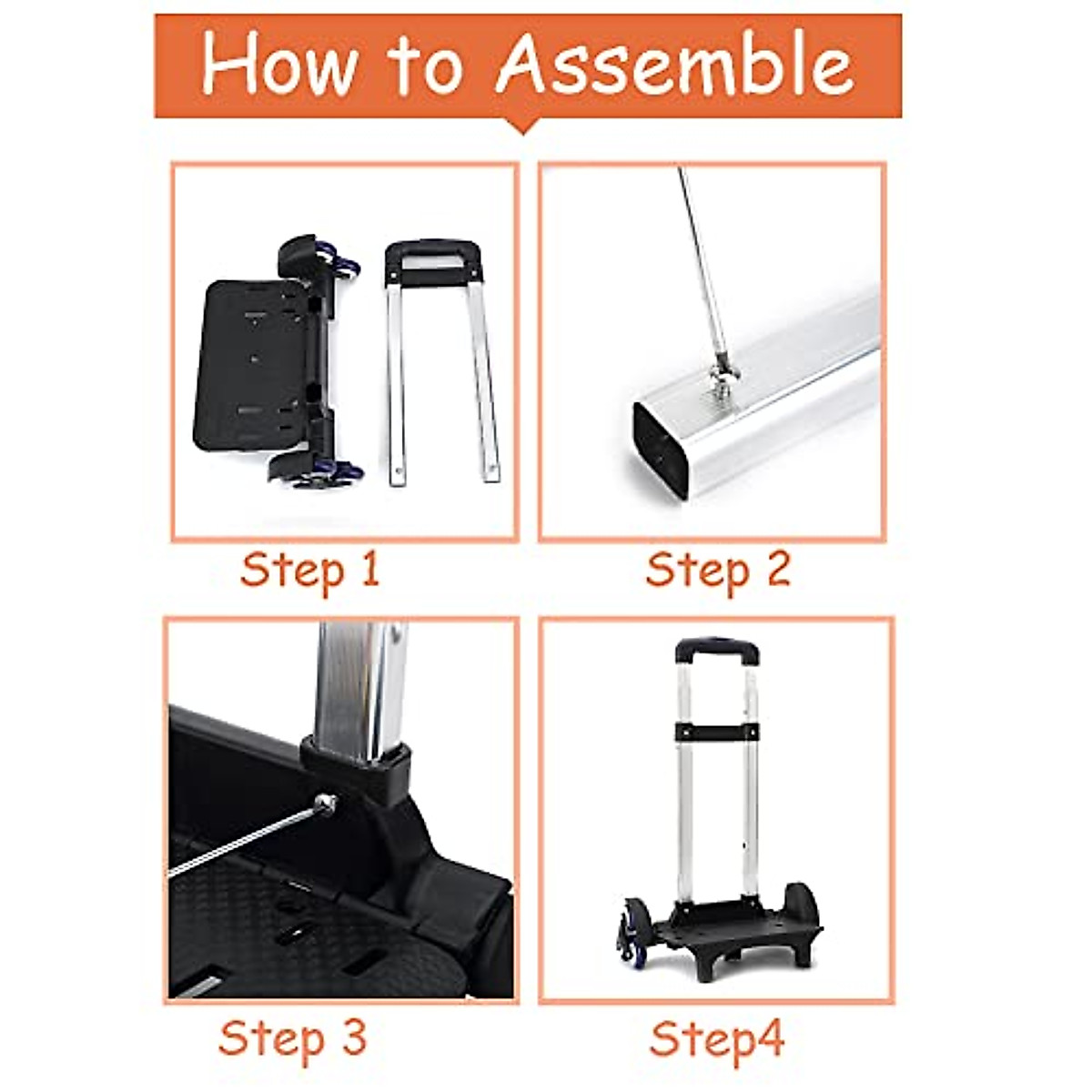 How to Assemble

Step 1

Step 2

Step 3

Step4