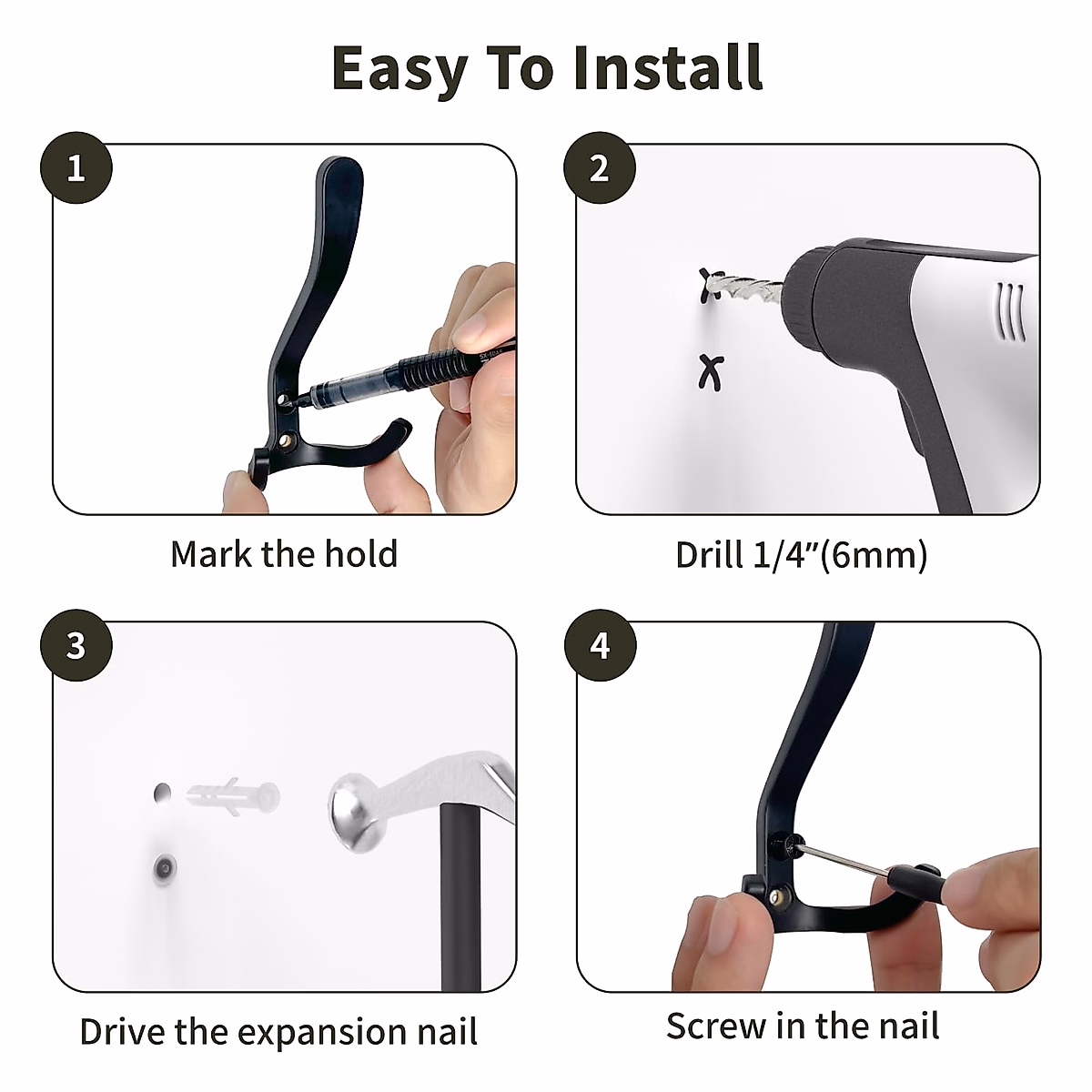 Easy To Install

1

Mark the hold

2

Drill 1/4"(6mm)

3

Drive the expansion nail

4

Screw in the nail