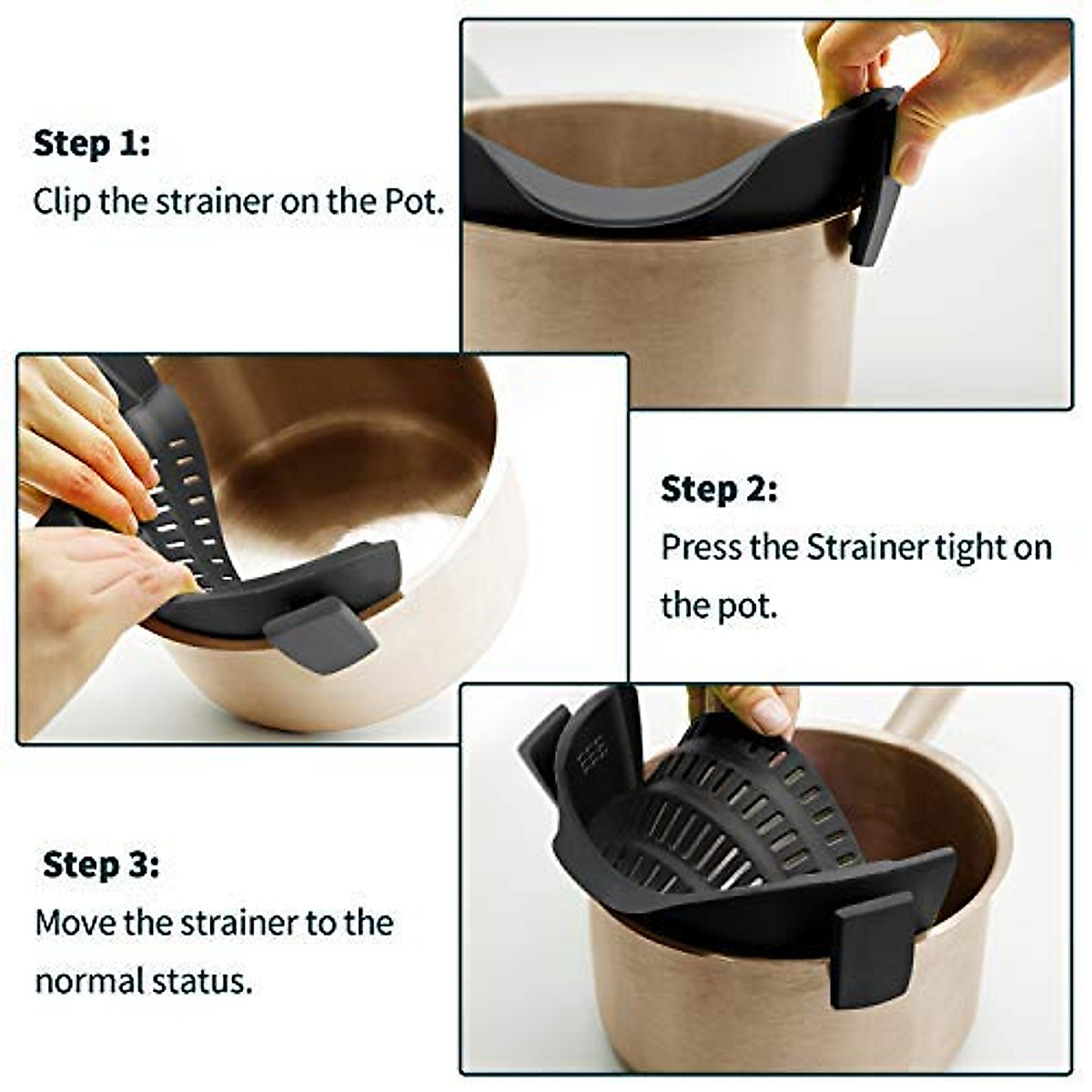 Step 1:
Clip the strainer on the Pot.

Step 2:
Press the Strainer tight on the pot.

Step 3:
Move the strainer to the normal status.