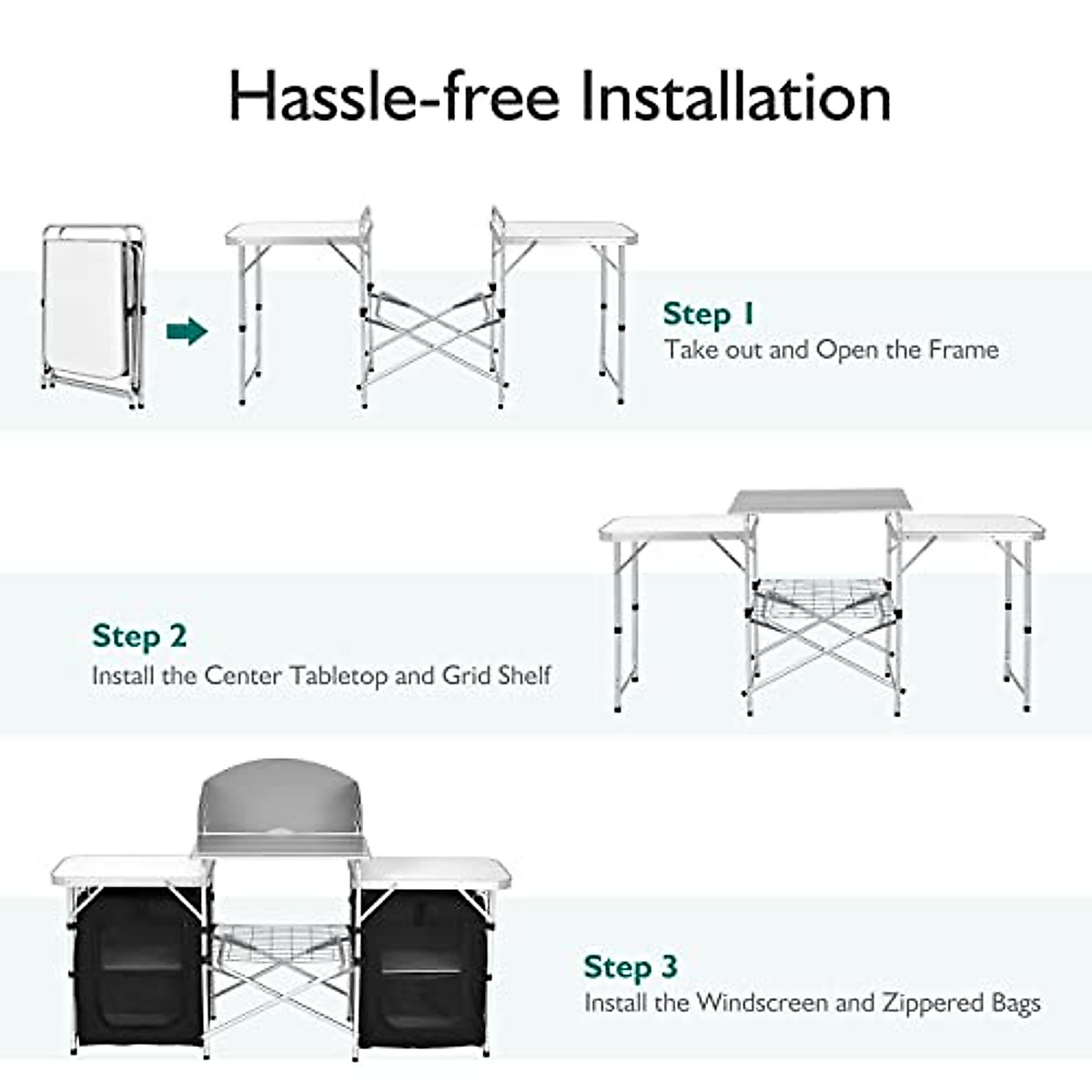 Hassle-free Installation

Step 1
Take out and Open the Frame

Step 2
Install the Center Tabletop and Grid Shelf

Step 3
Install the Windscreen and Zippered Bags