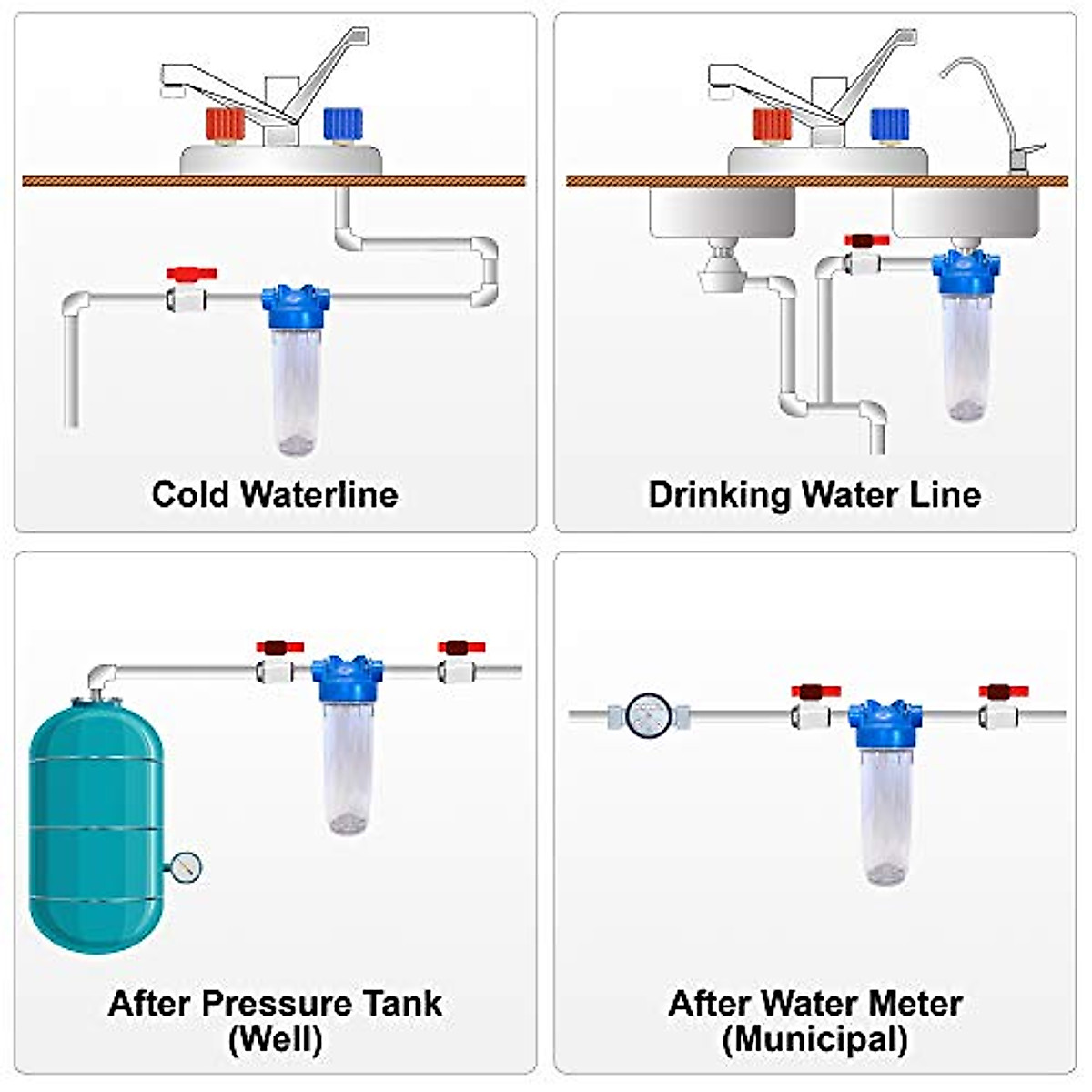 Cold Waterline

Drinking Water Line

After Pressure Tank (Well)

After Water Meter (Municipal)