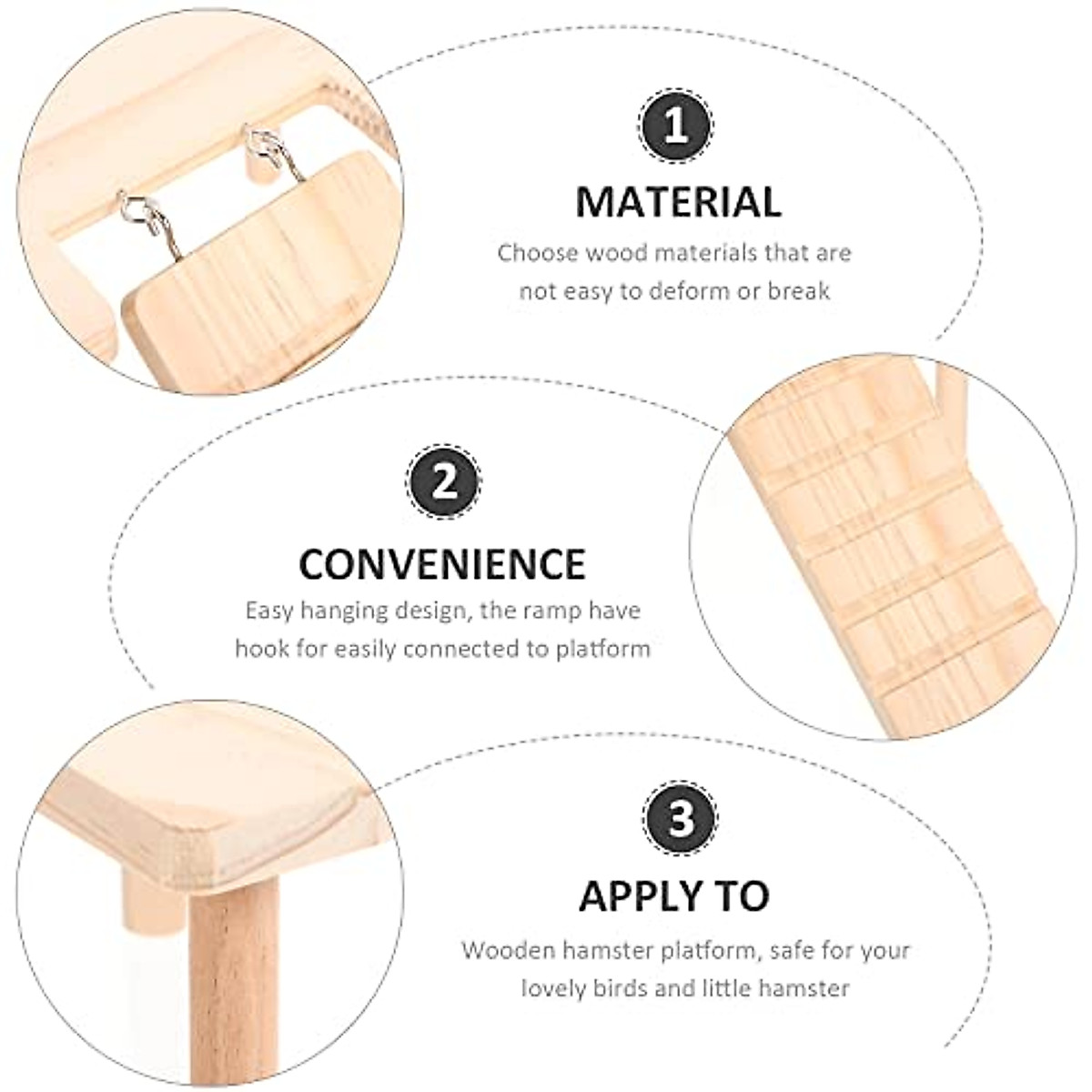 1

MATERIAL

Choose wood materials that are not easy to deform or break

2

CONVENIENCE

Easy hanging design, the ramp have hook for easily connected to platform

3

APPLY TO

Wooden hamster platform, safe for your lovely birds and little hamster