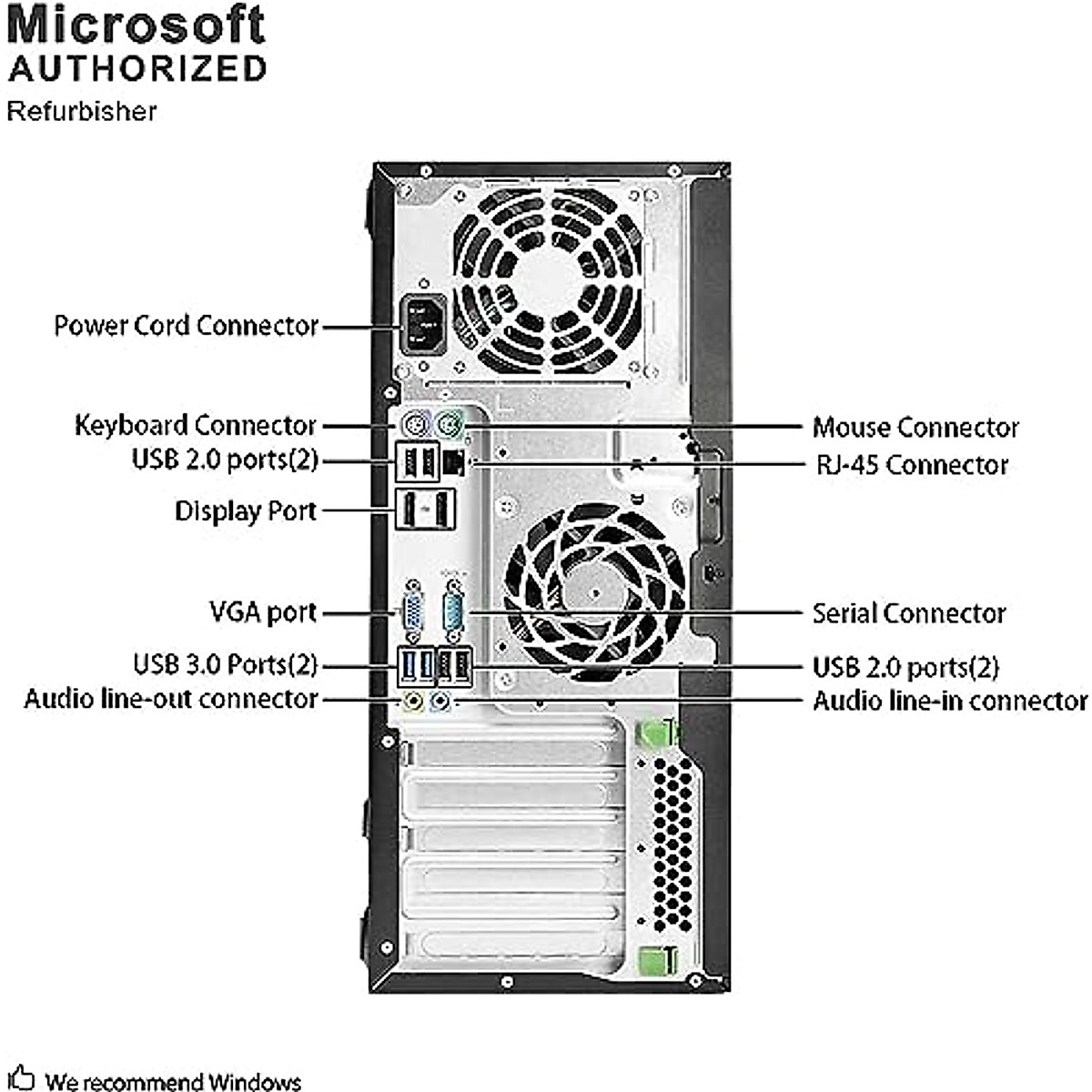 Microsoft
AUTHORIZED
Refurbisher

Power Cord Connector

Keyboard Connector
USB 2.0 ports(2)

Display Port

VGA port

USB 3.0 Ports(2)
Audio line-out connector

Mouse Connector
RJ-45 Connector

Serial Connector

USB 2.0 ports(2)
Audio line-in connector

We recommend Windows