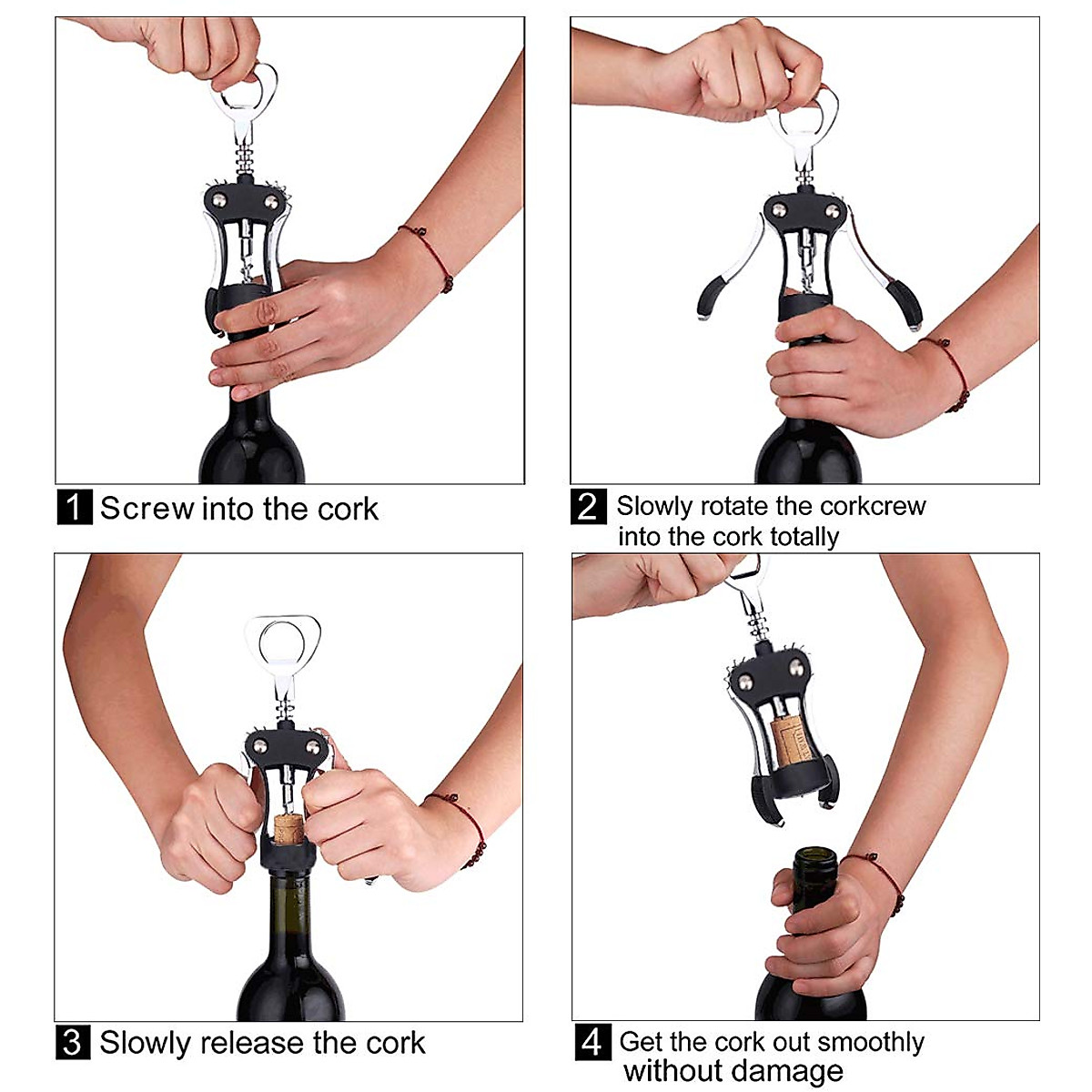 1 Screw into the cork

2 Slowly rotate the corkcrew into the cork totally

3 Slowly release the cork

4 Get the cork out smoothly without damage