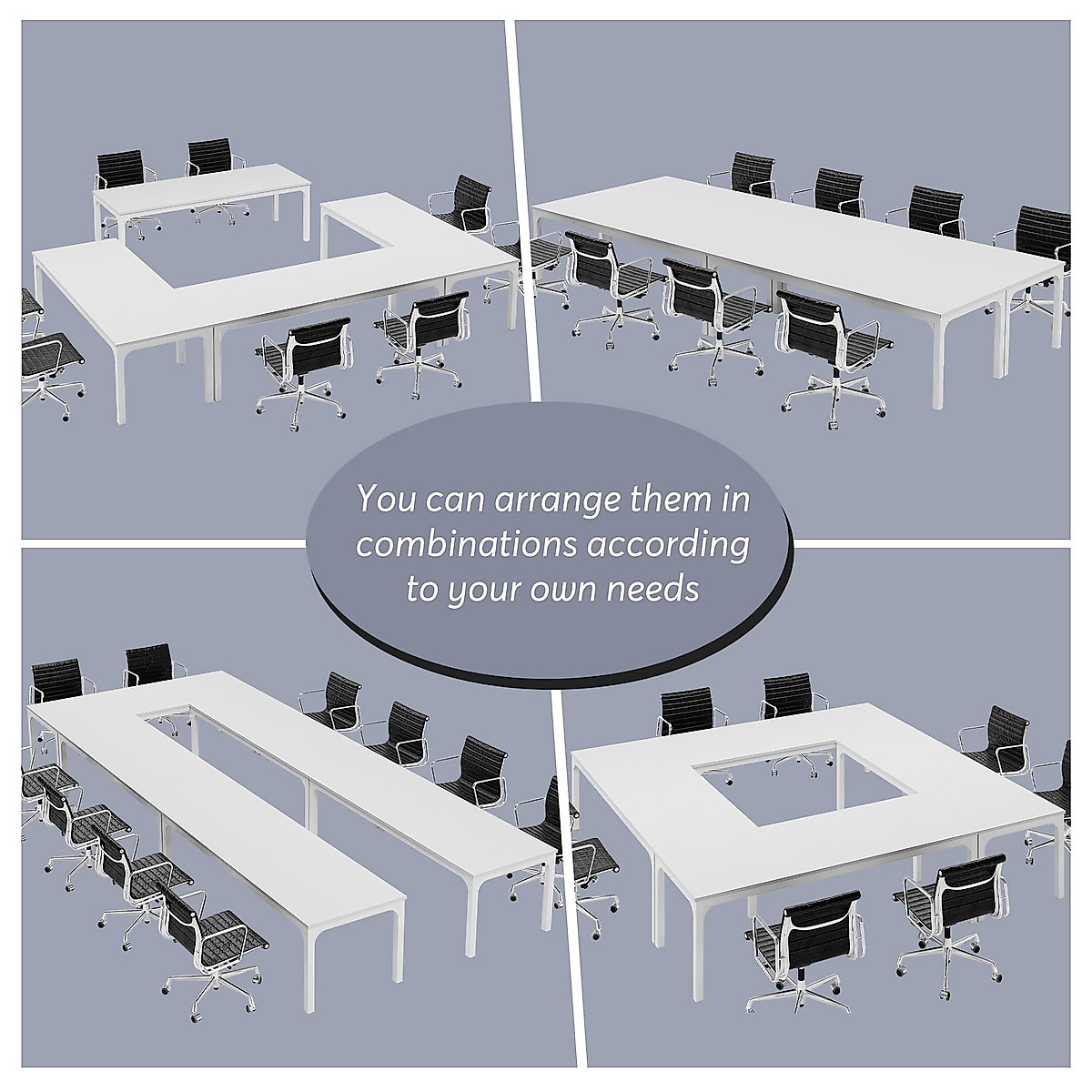 You can arrange them in combinations according to your own needs