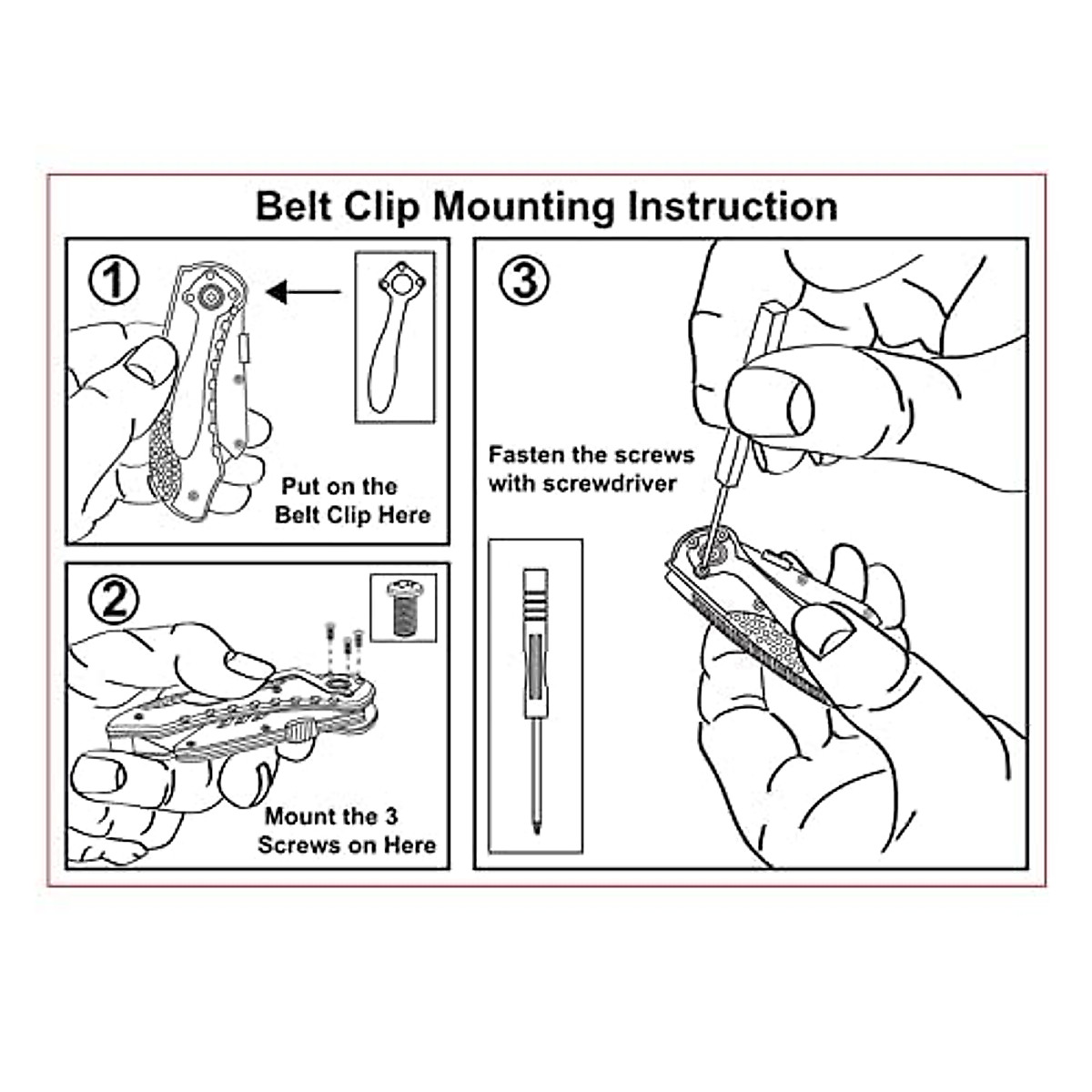 Belt Clip Mounting Instruction

1

Put on the Belt Clip Here

2

Mount the 3 Screws on Here

3

Fasten the screws with screwdriver