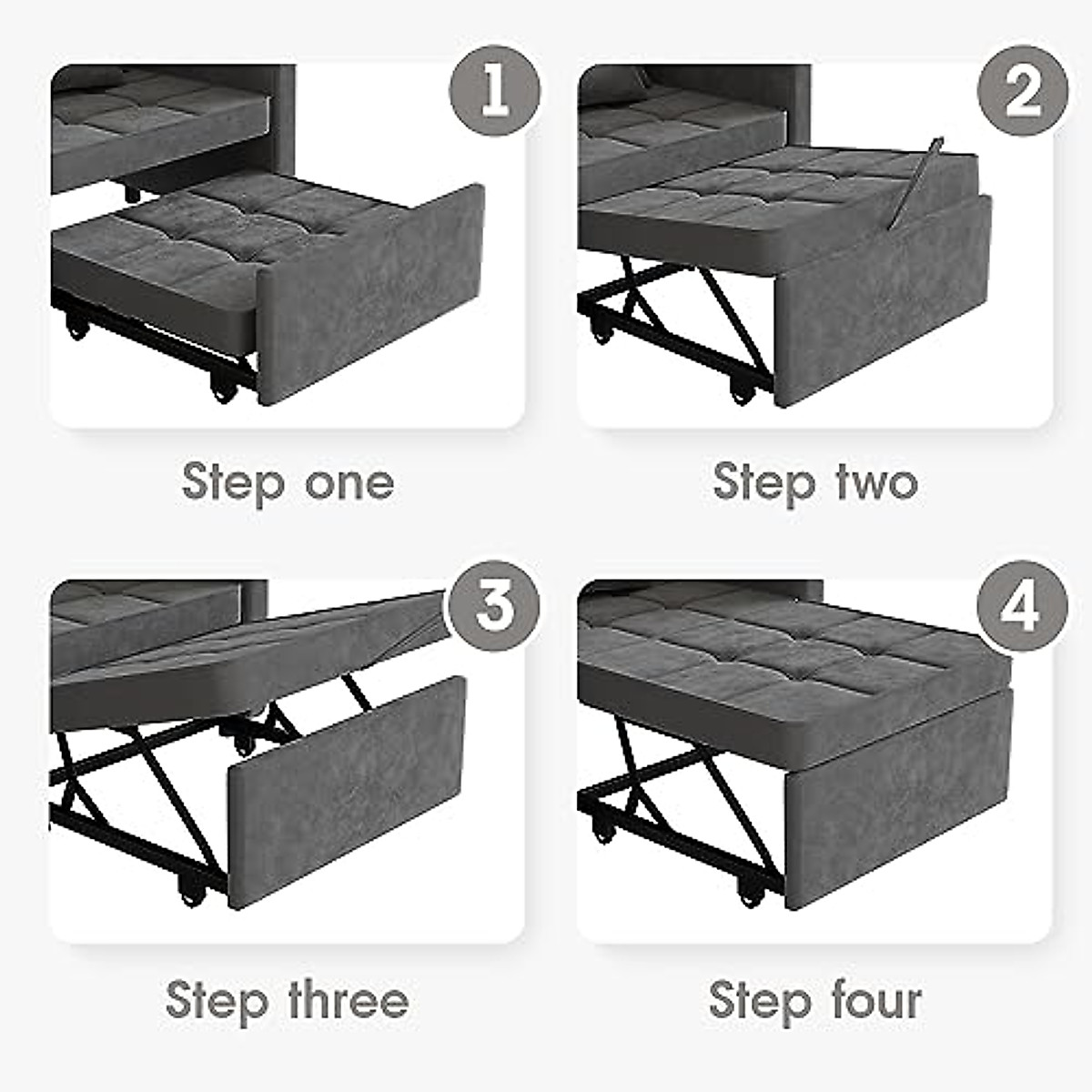 1

Step one

2

Step two

3

Step three

4

Step four