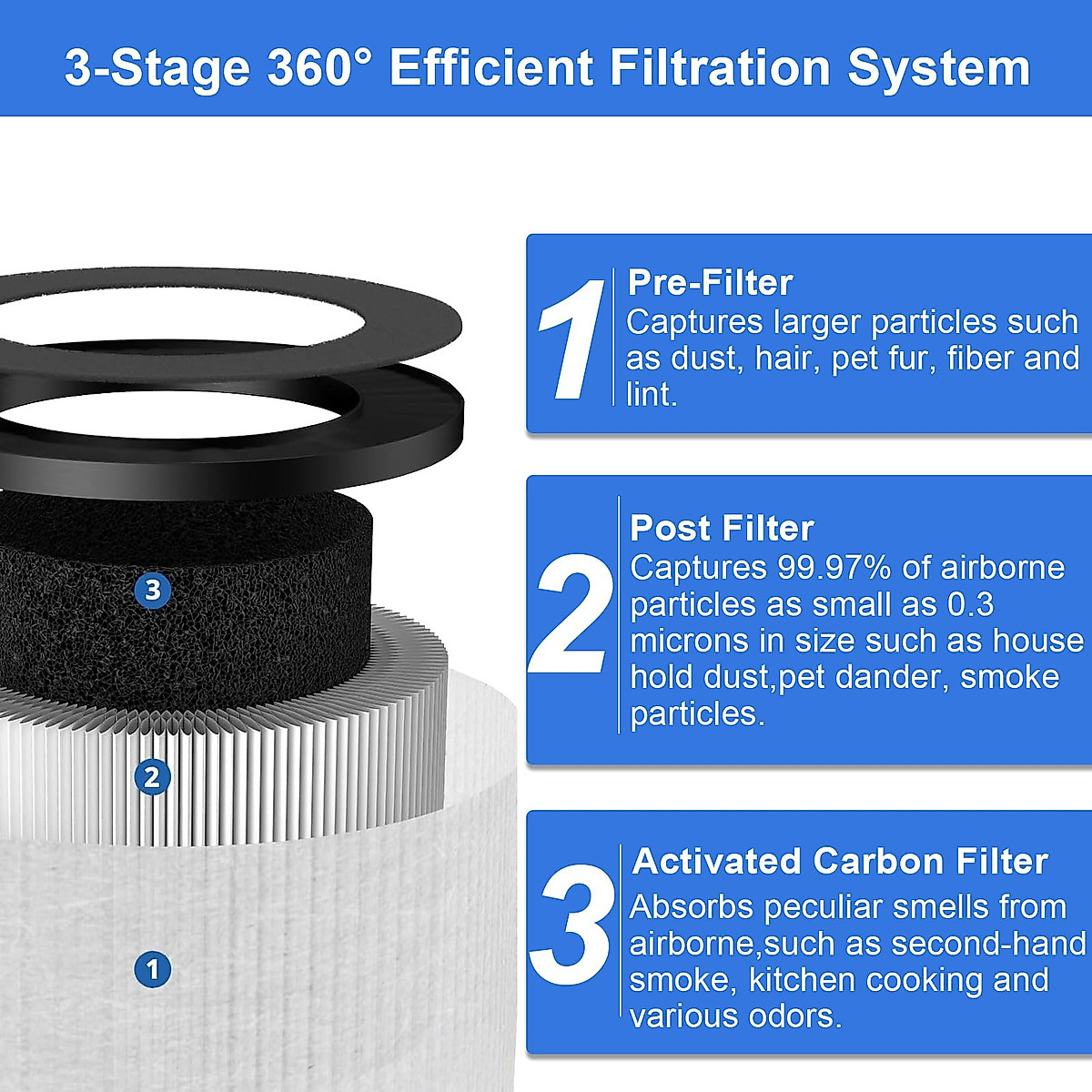 3-Stage 360° Efficient Filtration System

3

2

1

1 Pre-Filter
Captures larger particles such as dust, hair, pet fur, fiber and lint.

2 Post Filter
Captures 99.97% of airborne particles as small as 0.3 microns in size such as house hold dust,pet dander, smoke particles.

3 Activated Carbon Filter
Absorbs peculiar smells from airborne,such as second-hand smoke, kitchen cooking and various odors.