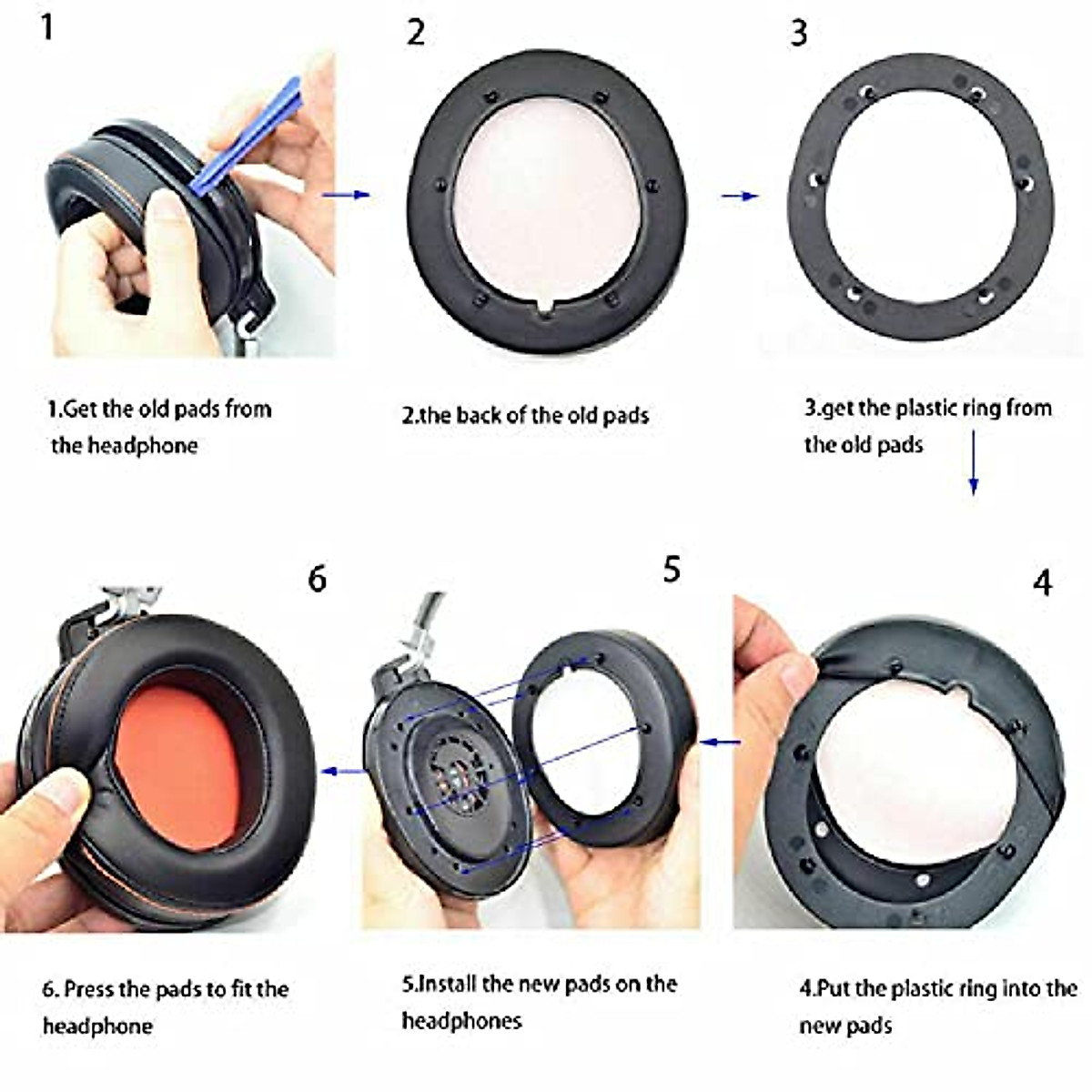 1

2

3

1.Get the old pads from the headphone

2.the back of the old pads

3.get the plastic ring from the old pads

6

5

4

6. Press the pads to fit the headphone

5.Install the new pads on the headphones

4.Put the plastic ring into the new pads