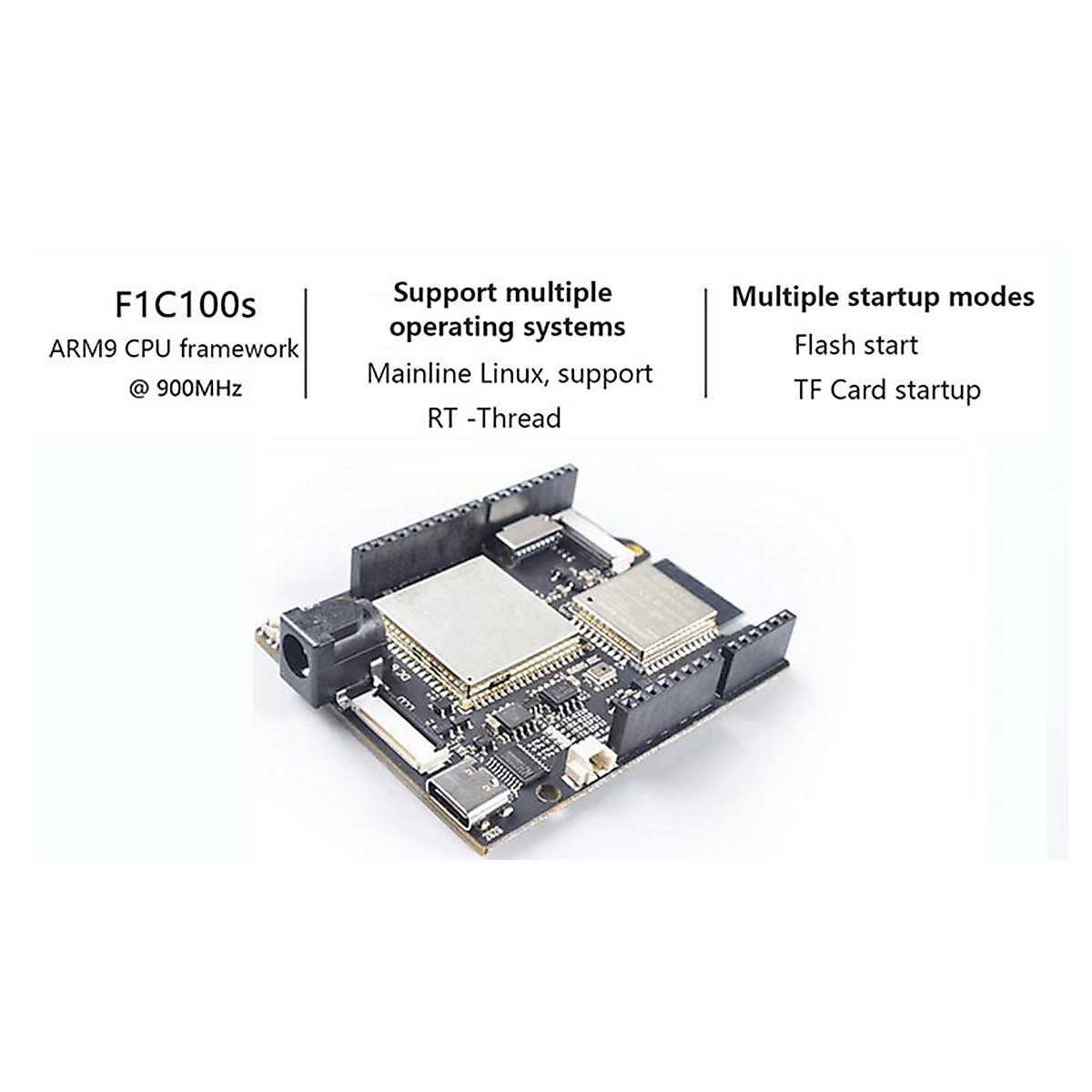 F1C100s
ARM9 CPU framework
@ 900MHz

Support multiple operating systems
Mainline Linux, support
RT -Thread

Multiple startup modes
Flash start
TF Card startup